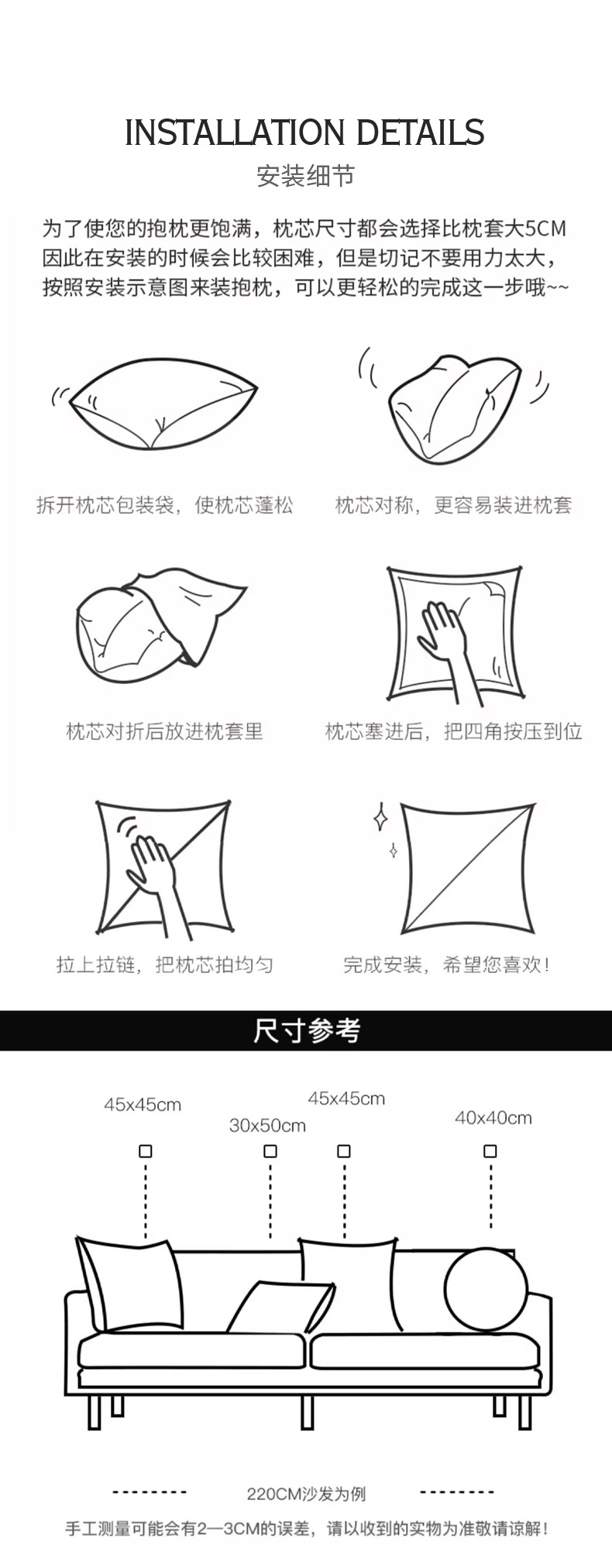 INSTALLATION DETAILS
安装细节

为了使您的抱枕更饱满，枕芯尺寸都会选择比枕套大5CM 因此在安装的时候会比较困难，但是切记不要用力太大，按照安装示意图来装抱枕，可以更轻松的完成这一步哦~~

拆开枕芯包装袋，使枕芯蓬松

枕芯对称，更容易装进枕套

枕芯对折后放进枕套里

枕芯塞进后，把四角按压到位

拉上拉链，把枕芯拍均匀

完成安装，希望您喜欢！

尺寸参考

45x45cm

30x50cm

45x45cm

40x40cm

220CM沙发为例

手工测量可能会有2—3CM的误差，请以收到的实物为准敬请谅解！