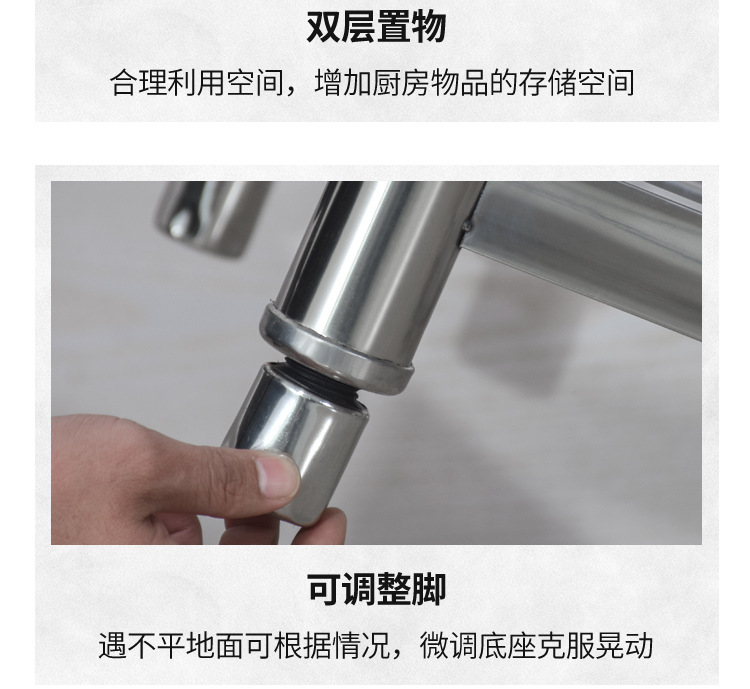 双层置物

合理利用空间，增加厨房物品的存储空间

可调整脚

遇不平地面可根据情况，微调底座克服晃动