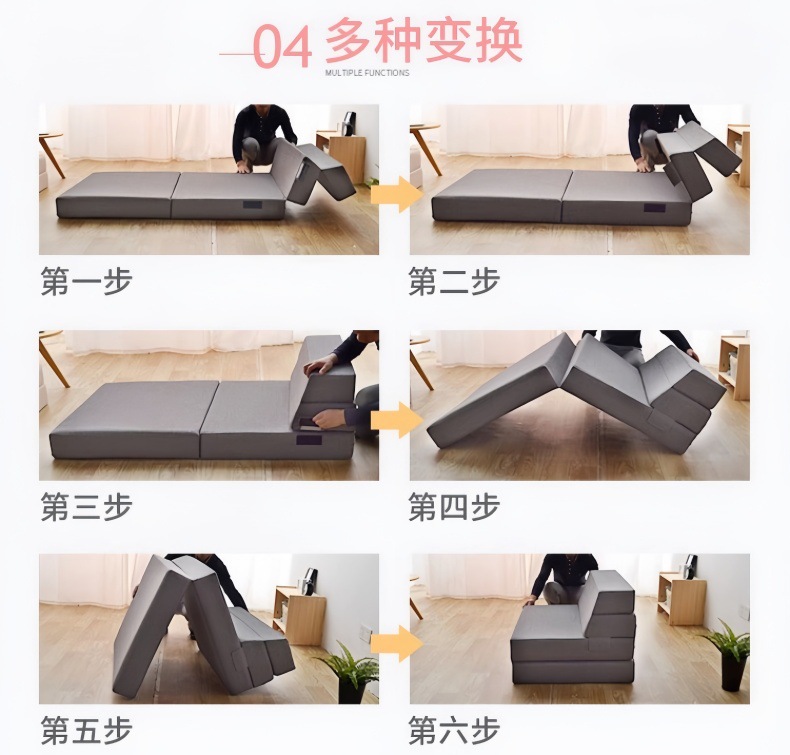 04 多种变换
MULTIPLE FUNCTIONS

第一步

第二步

第三步

第四步

第五步

第六步