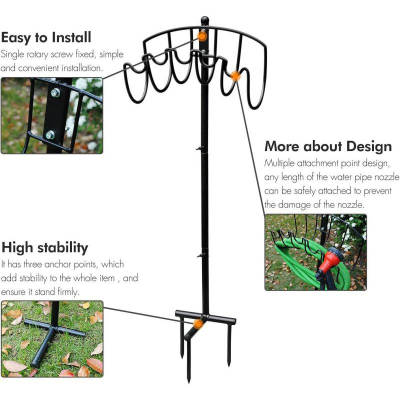 Easy to Install
Single rotary screw fixed, simple and convenient installation.

More about Design
Multiple attachment point design, any length of the water pipe nozzle can be safely attached to prevent the damage of the nozzle.

High stability
It has three anchor points, which add stability to the whole item , and ensure it stand firmly.