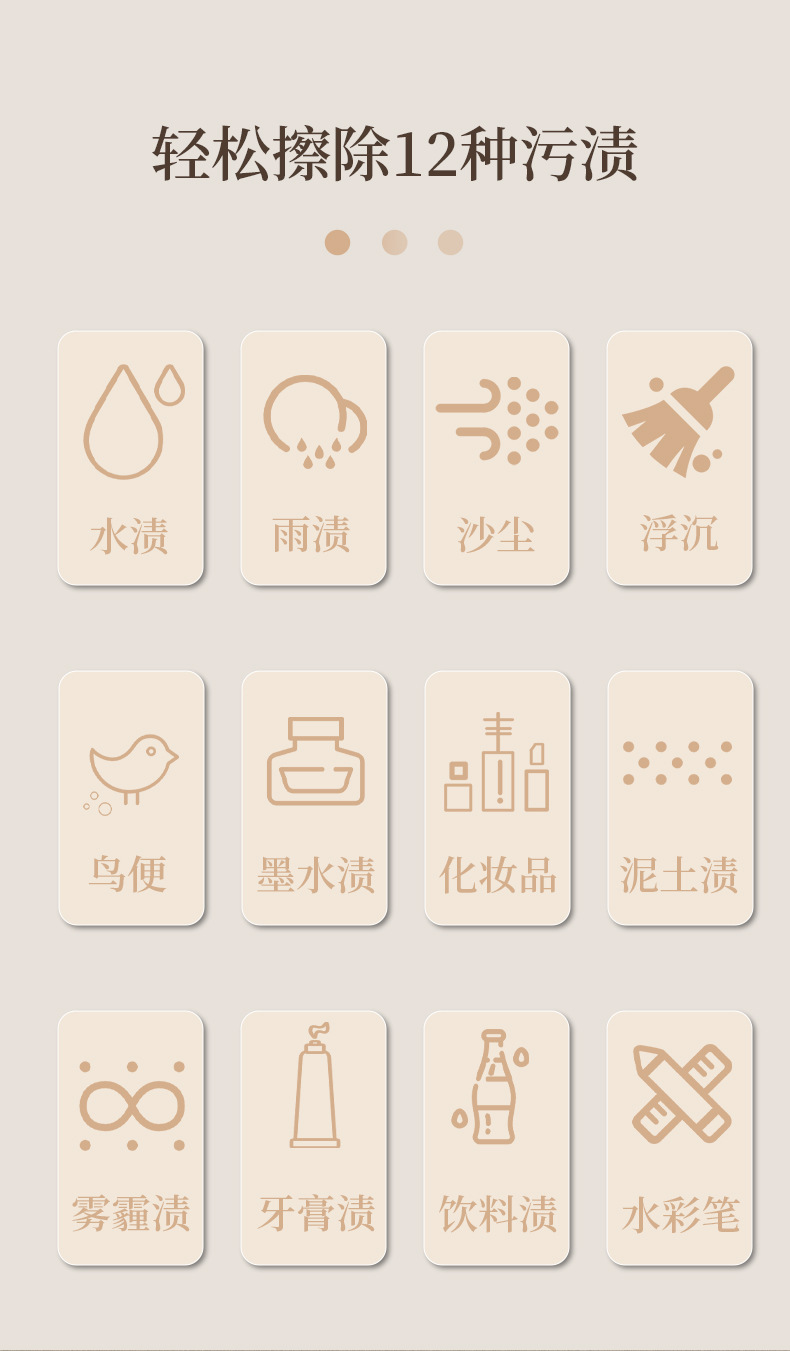 轻松擦除12种污渍

水渍

雨渍

沙尘

浮沉

鸟便

墨水渍

化妆品

泥土渍

雾霾渍

牙膏渍

饮料渍

水彩笔