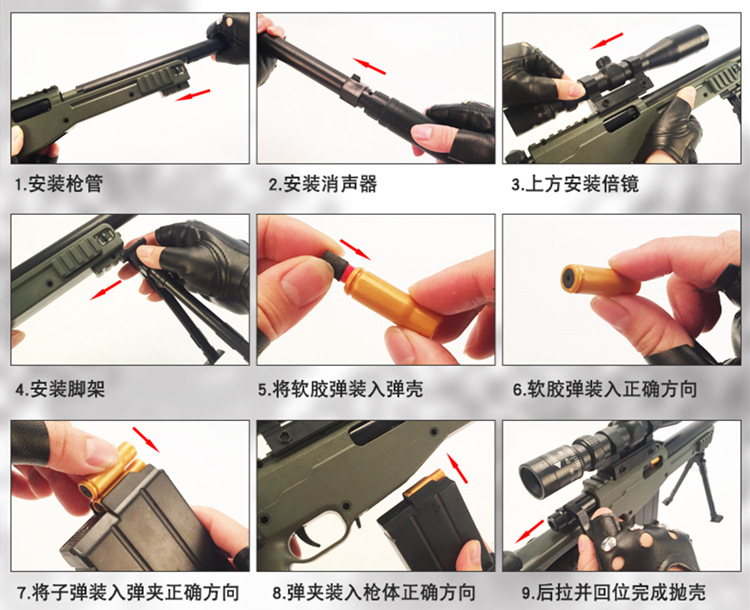 1.安装枪管

2.安装消声器

3.上方安装倍镜

4.安装脚架

5.将软胶弹装入弹壳

6.软胶弹装入正确方向

7.将子弹装入弹夹正确方向

8.弹夹装入枪体正确方向

9.后拉并回位完成抛壳