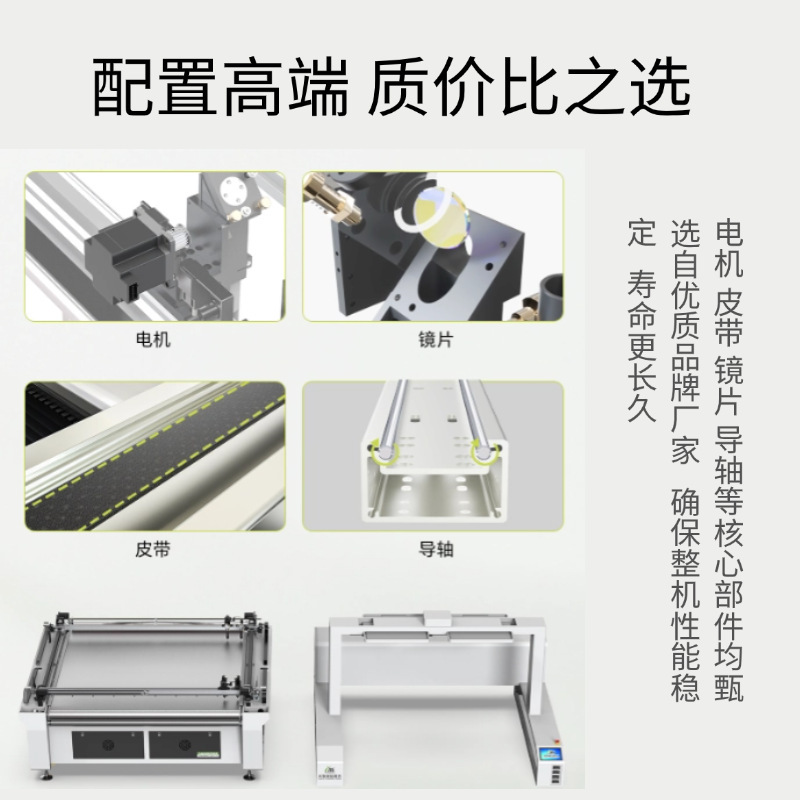 配置高端 质价比之选

电机

镜片

皮带

导轴

电机 皮带 镜片 导轴等核心部件均甄选自优质品牌厂家 确保整机性能稳定 寿命更长久