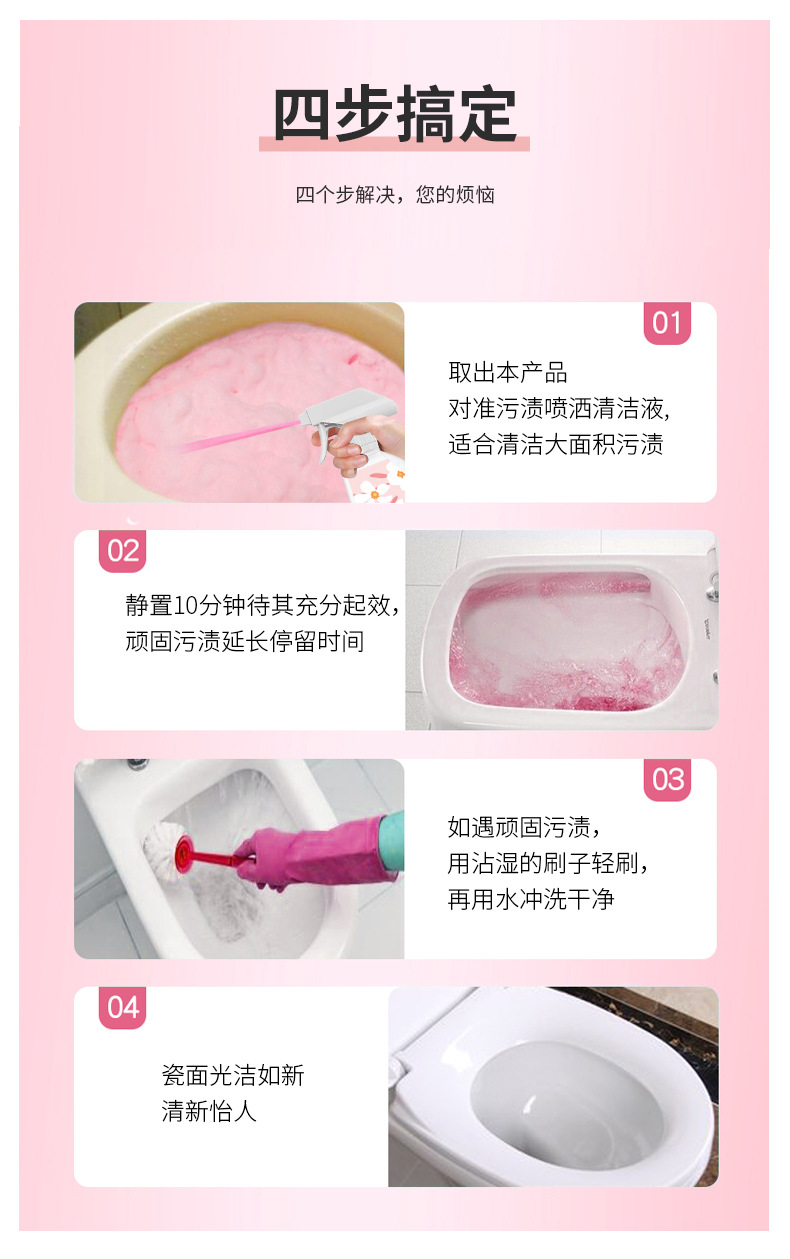 四步搞定

四个步解决，您的烦恼

01

取出本产品
对准污渍喷洒清洁液,
适合清洁大面积污渍

02

静置10分钟待其充分起效，
顽固污渍延长停留时间

03

如遇顽固污渍，
用沾湿的刷子轻刷，
再用水冲洗干净

04

瓷面光洁如新
清新怡人