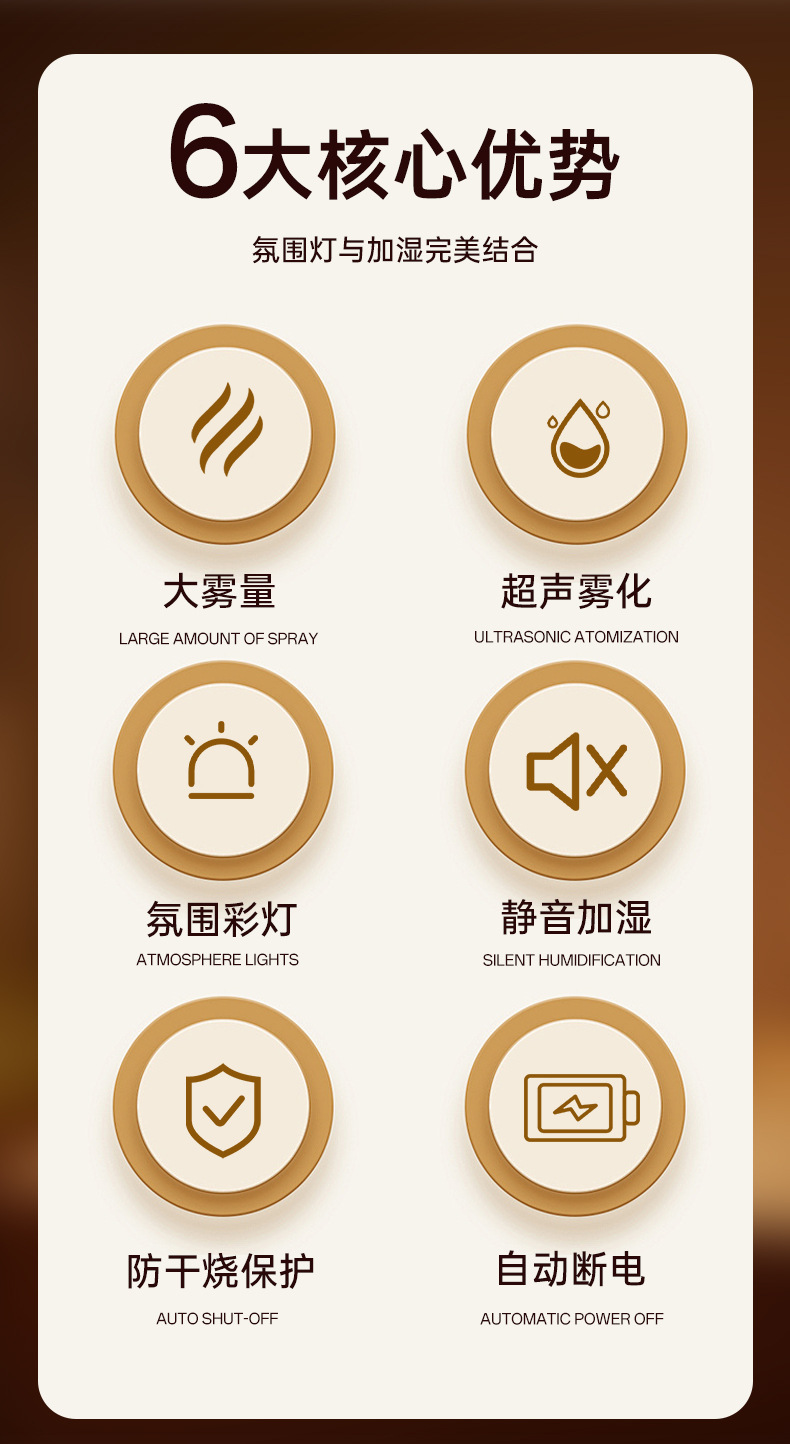 6大核心优势

氛围灯与加湿完美结合

大雾量
LARGE AMOUNT OF SPRAY

超声雾化
ULTRASONIC ATOMIZATION

氛围彩灯
ATMOSPHERE LIGHTS

静音加湿
SILENT HUMIDIFICATION

防干烧保护
AUTO SHUT-OFF

自动断电
AUTOMATIC POWER OFF