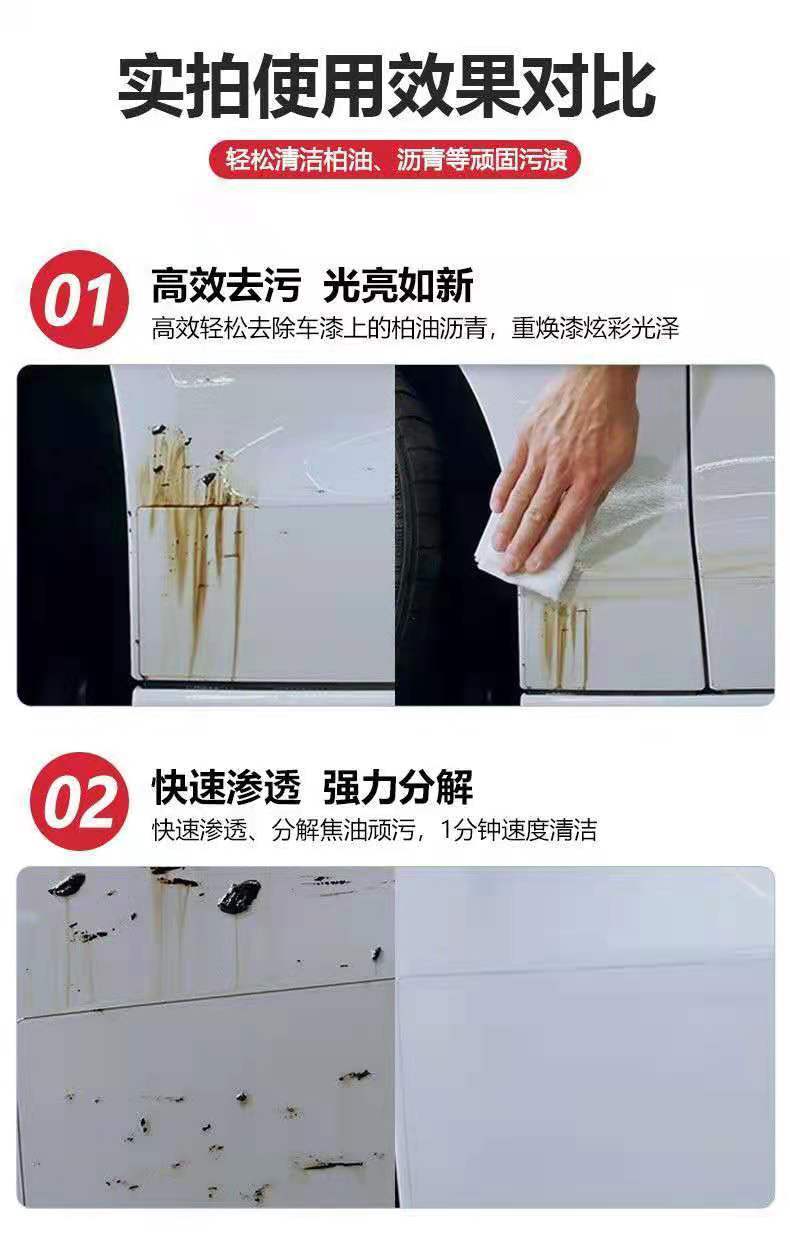 实拍使用效果对比

轻松清洁柏油、沥青等顽固污渍

01 高效去污 光亮如新

高效轻松去除车漆上的柏油沥青，重焕漆炫彩光泽

02 快速渗透 强力分解

快速渗透、分解焦油顽污，1分钟速度清洁