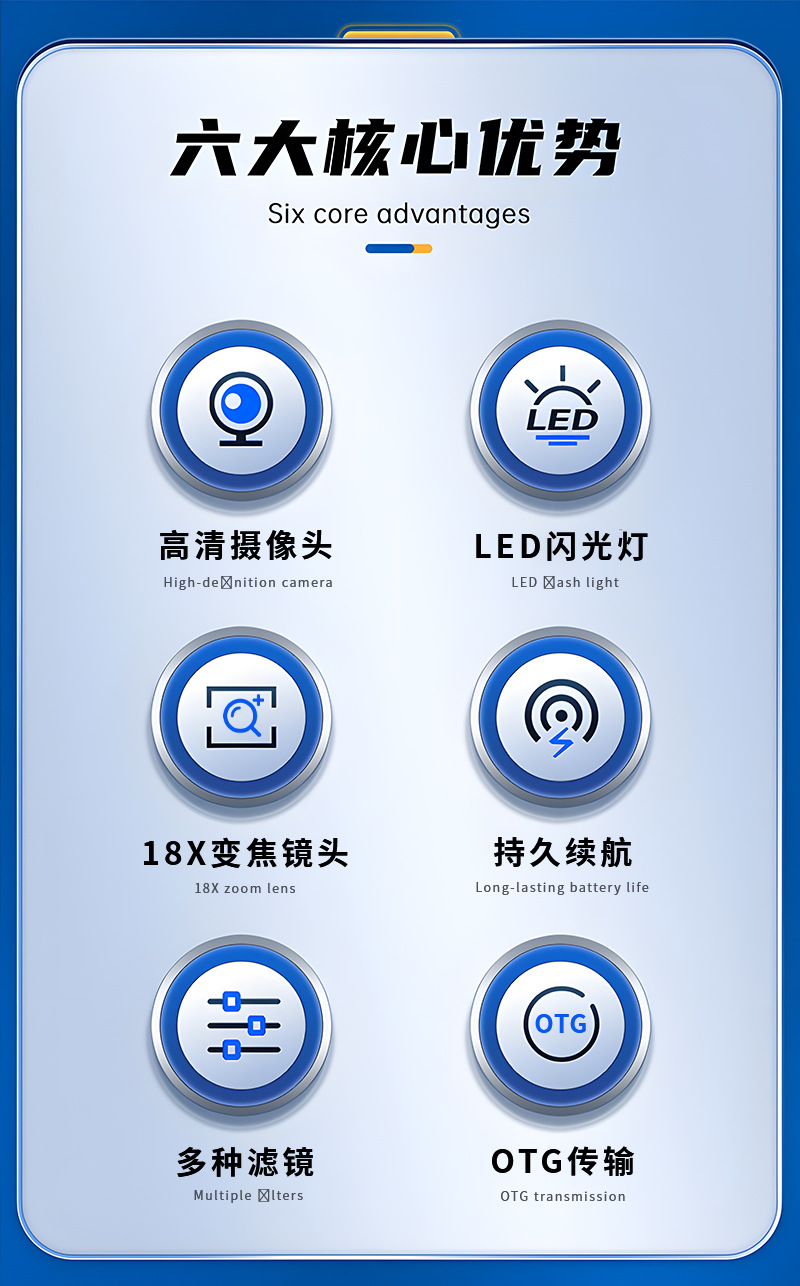 六大核心优势

Six core advantages

LED

高清摄像头

High-de⊠nition camera

LED闪光灯

LED ⊠ash light

18X变焦镜头

18X zoom lens

持久续航

Long-lasting battery life

OTG

多种滤镜

Multiple ⊠lters

OTG传输

OTG transmission