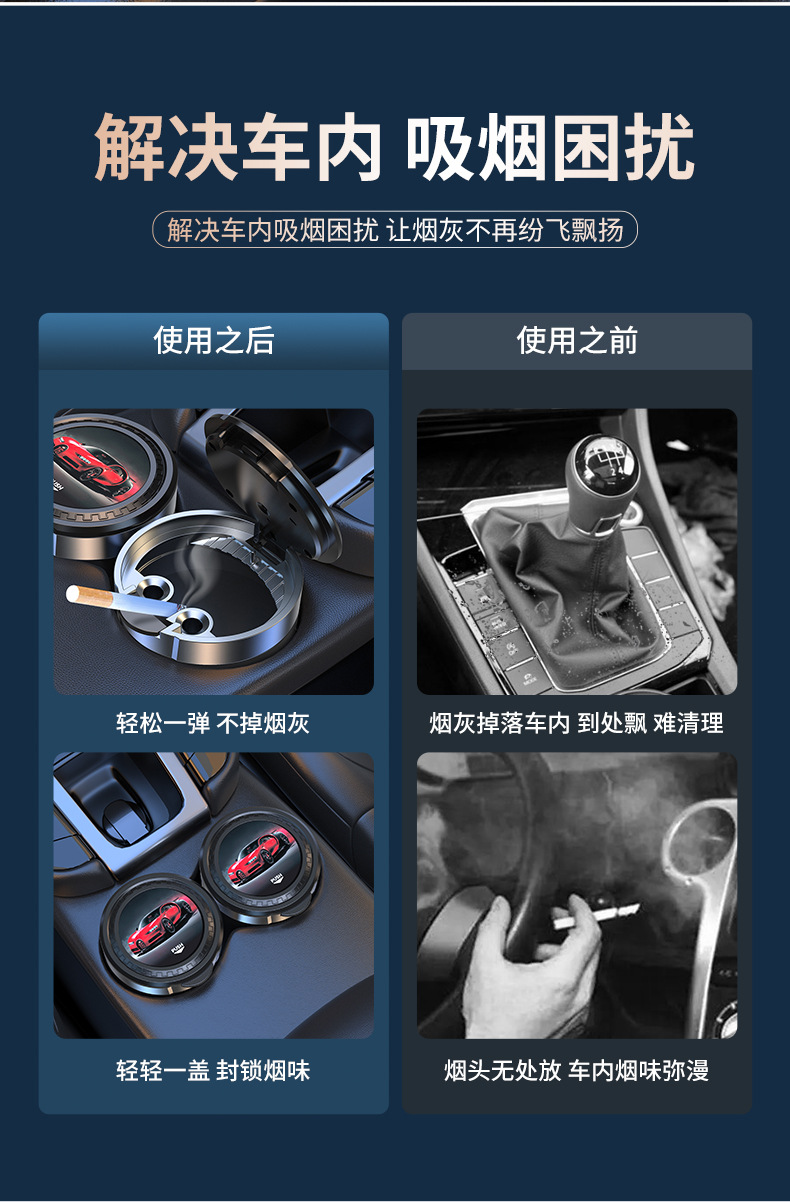 解决车内 吸烟困扰

解决车内吸烟困扰 让烟灰不再纷飞飘扬

使用之后

轻松一弹 不掉烟灰

轻轻一盖 封锁烟味

使用之前

烟灰掉落车内 到处飘 难清理

烟头无处放 车内烟味弥漫