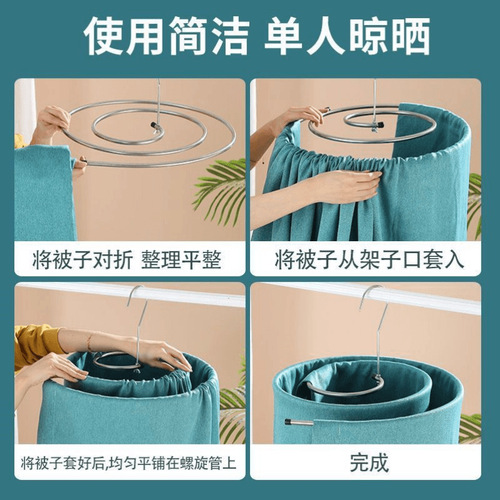 使用简洁 单人晾晒

将被子对折 整理平整

将被子从架子口套入

将被子套好后,均匀平铺在螺旋管上

完成