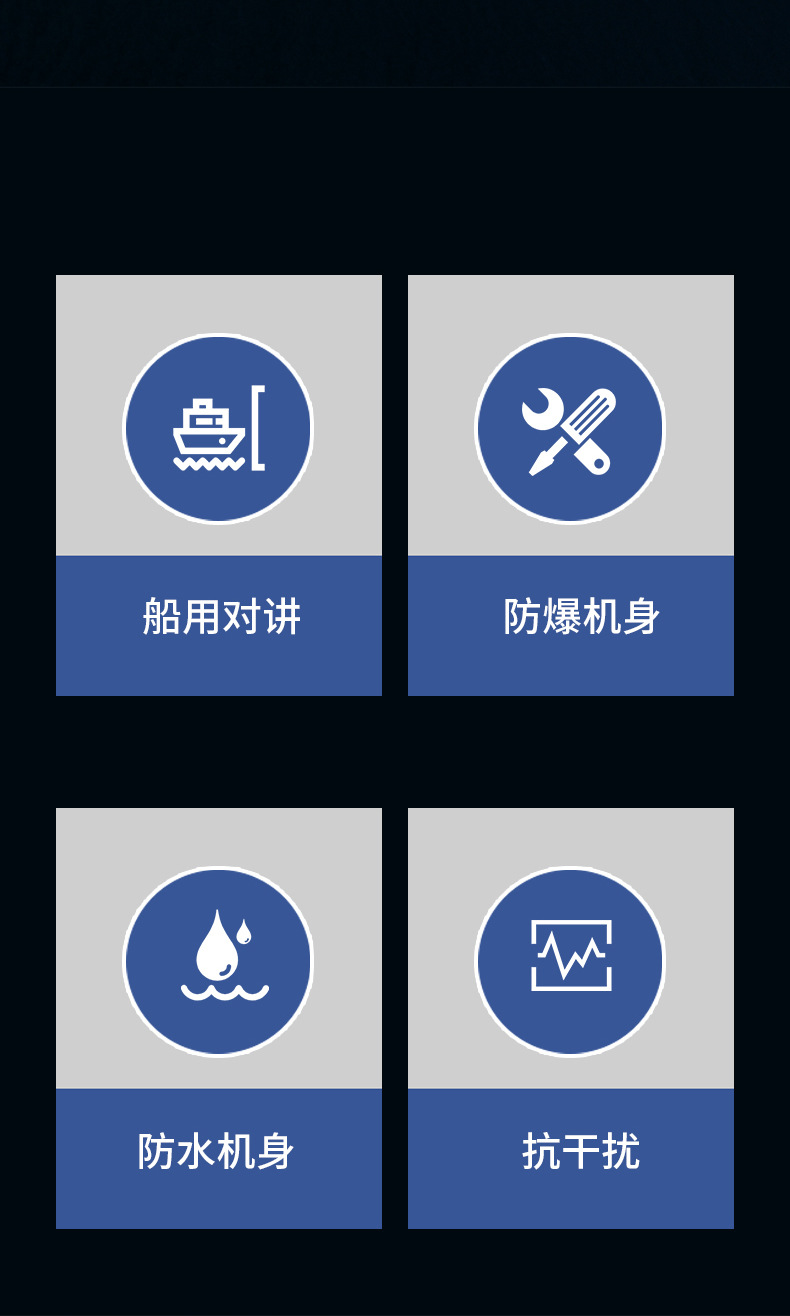 船用对讲

防爆机身

防水机身

抗干扰