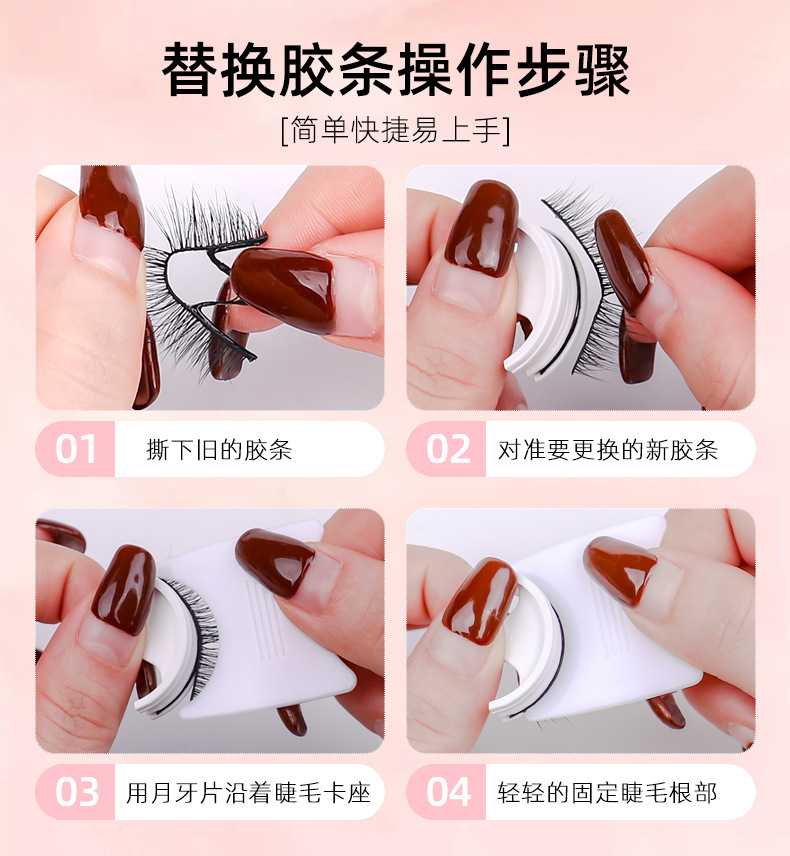 替换胶条操作步骤

[简单快捷易上手]

01 撕下旧的胶条

02 对准要更换的新胶条

03 用月牙片沿着睫毛卡座

04 轻轻的固定睫毛根部