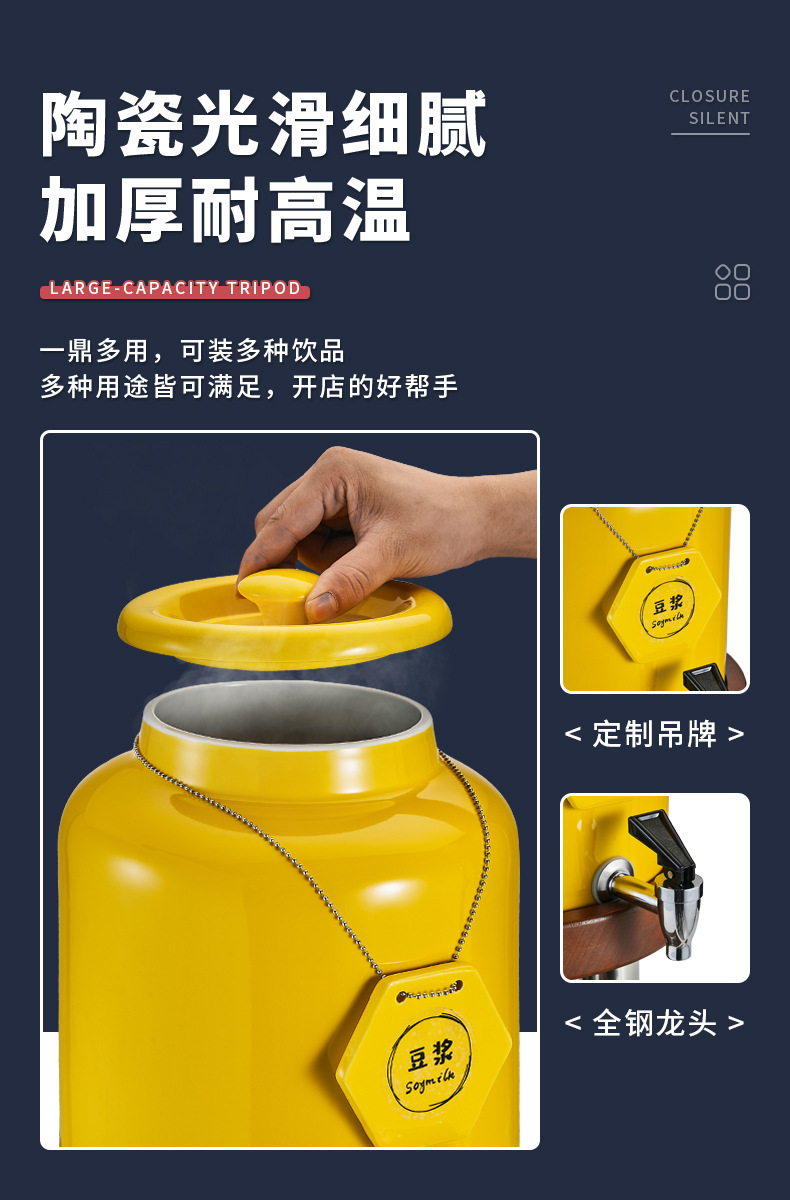 陶瓷光滑细腻
加厚耐高温

CLOSURE
SILENT

LARGE-CAPACITY TRIPOD

一鼎多用，可装多种饮品
多种用途皆可满足，开店的好帮手

豆浆
Soymilk

豆浆
Soymilk

< 定制吊牌 >

< 全钢龙头 >