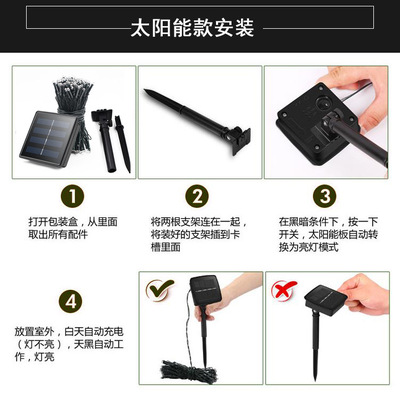 太阳能款安装

1

打开包装盒，从里面取出所有配件

2

将两根支架连在一起，将装好的支架插到卡槽里面

3

在黑暗条件下，按一下开关，太阳能板自动转换为亮灯模式

4

放置室外，白天自动充电（灯不亮），天黑自动工作，灯亮