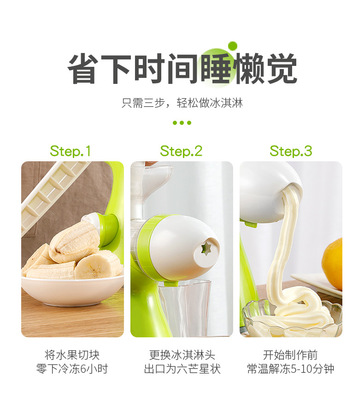 省下时间睡懒觉

只需三步，轻松做冰淇淋

Step.1

将水果切块
零下冷冻6小时

Step.2

更换冰淇淋头
出口为六芒星状

Step.3

开始制作前
常温解冻5-10分钟