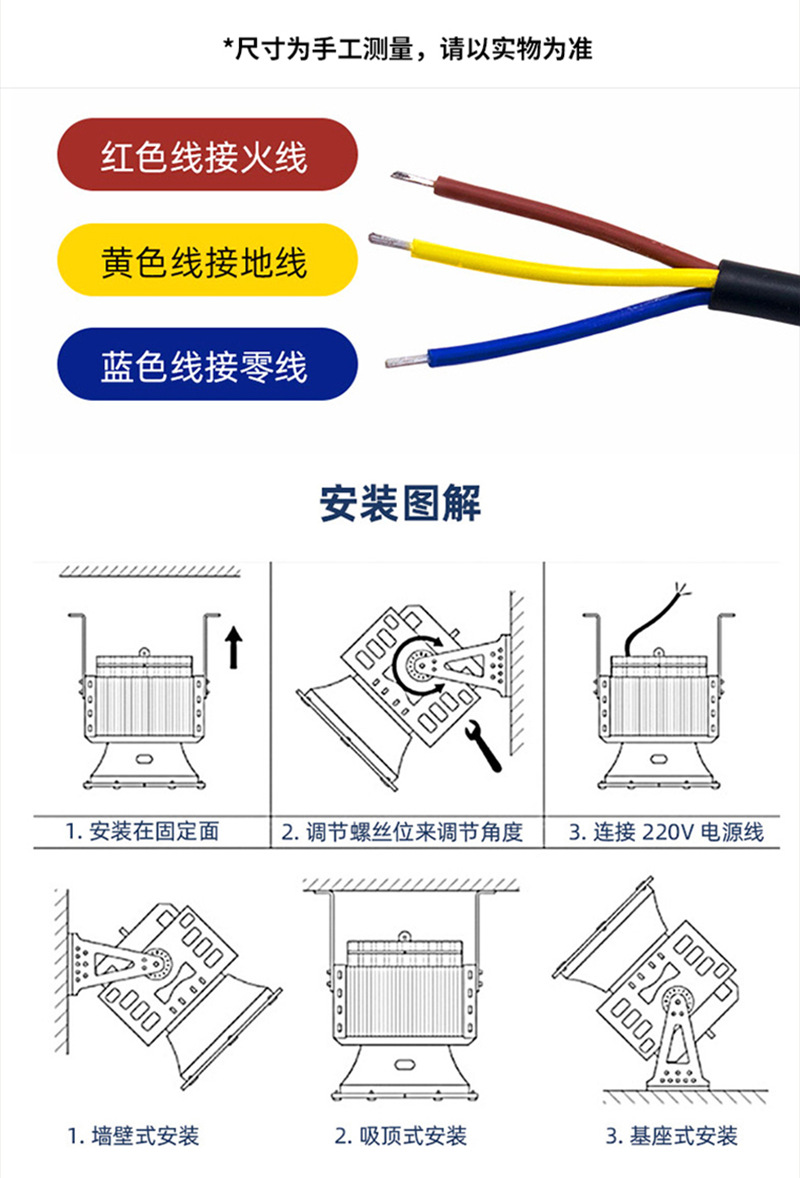 *尺寸为手工测量，请以实物为准

红色线接火线

黄色线接地线

蓝色线接零线

安装图解

1. 安装在固定面

2. 调节螺丝位来调节角度

3. 连接 220V 电源线

1. 墙壁式安装

2. 吸顶式安装

3. 基座式安装