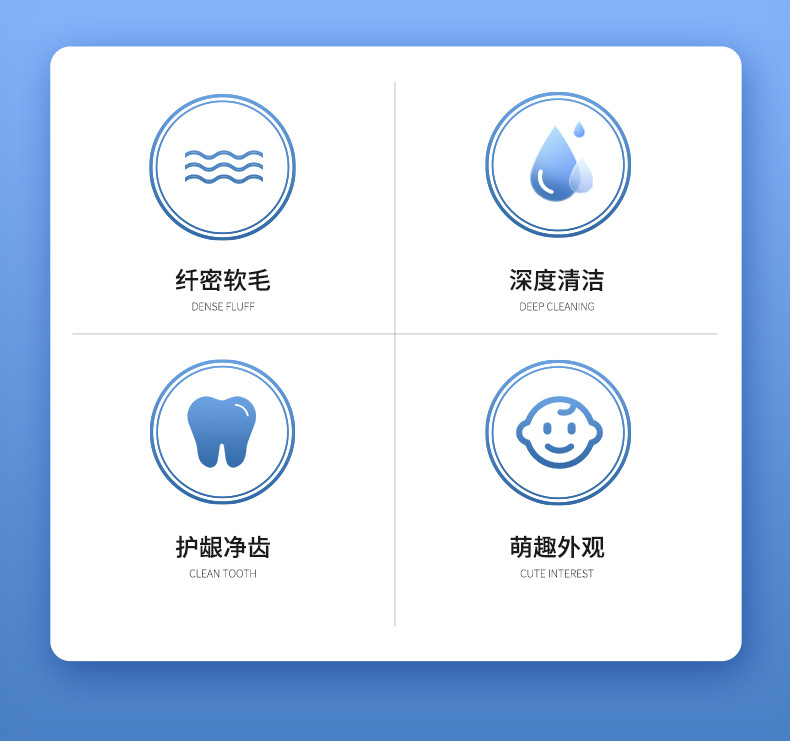 纤密软毛
DENSE FLUFF

深度清洁
DEEP CLEANING

护龈净齿
CLEAN TOOTH

萌趣外观
CUTE INTEREST