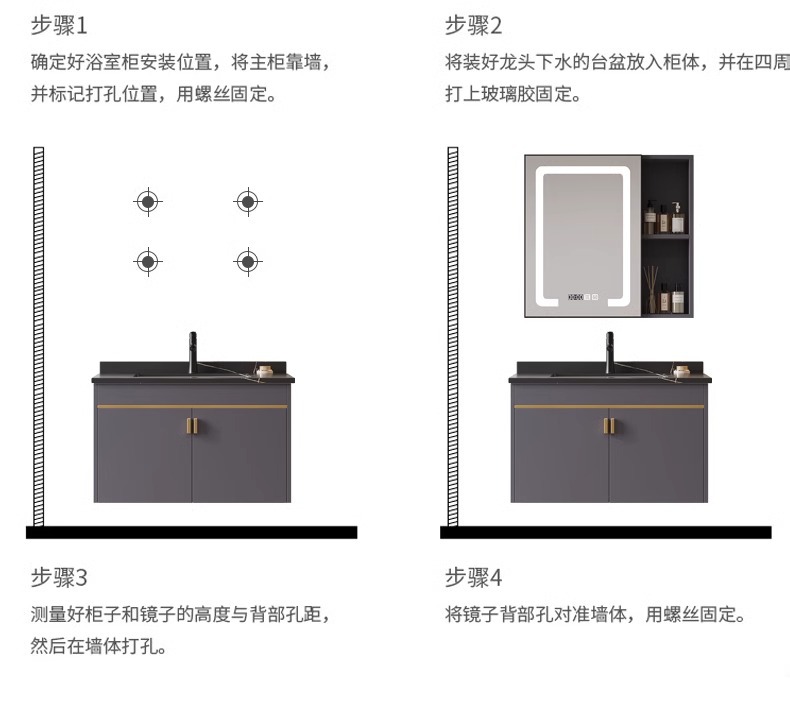 步骤1

确定好浴室柜安装位置，将主柜靠墙，并标记打孔位置，用螺丝固定。

步骤2

将装好龙头下水的台盆放入柜体，并在四周打上玻璃胶固定。

步骤3

测量好柜子和镜子的高度与背部孔距，然后在墙体打孔。

步骤4

将镜子背部孔对准墙体，用螺丝固定。