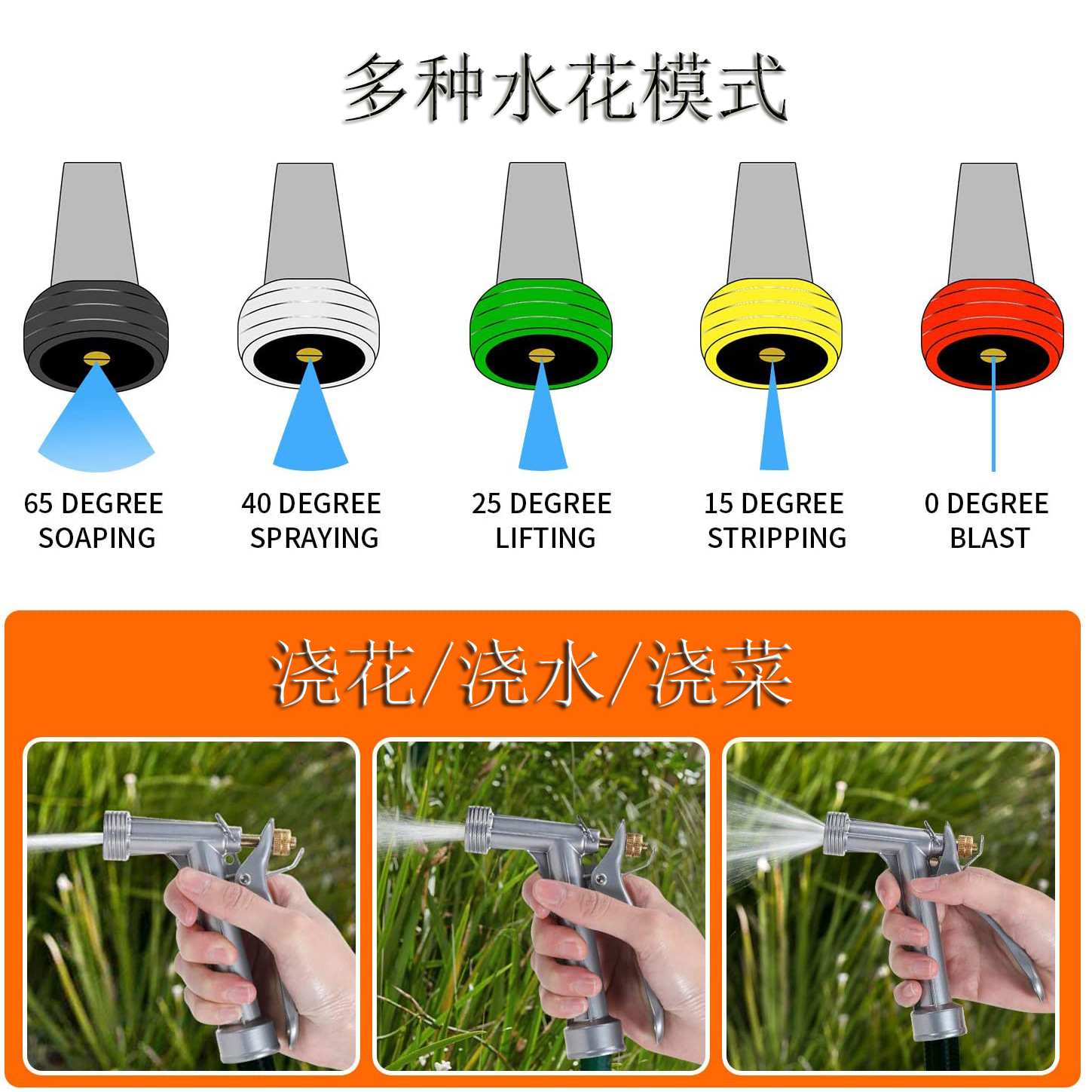 多种水花模式

65 DEGREE
SOAPING

40 DEGREE
SPRAYING

25 DEGREE
LIFTING

15 DEGREE
STRIPPING

0 DEGREE
BLAST

浇花/浇水/浇菜