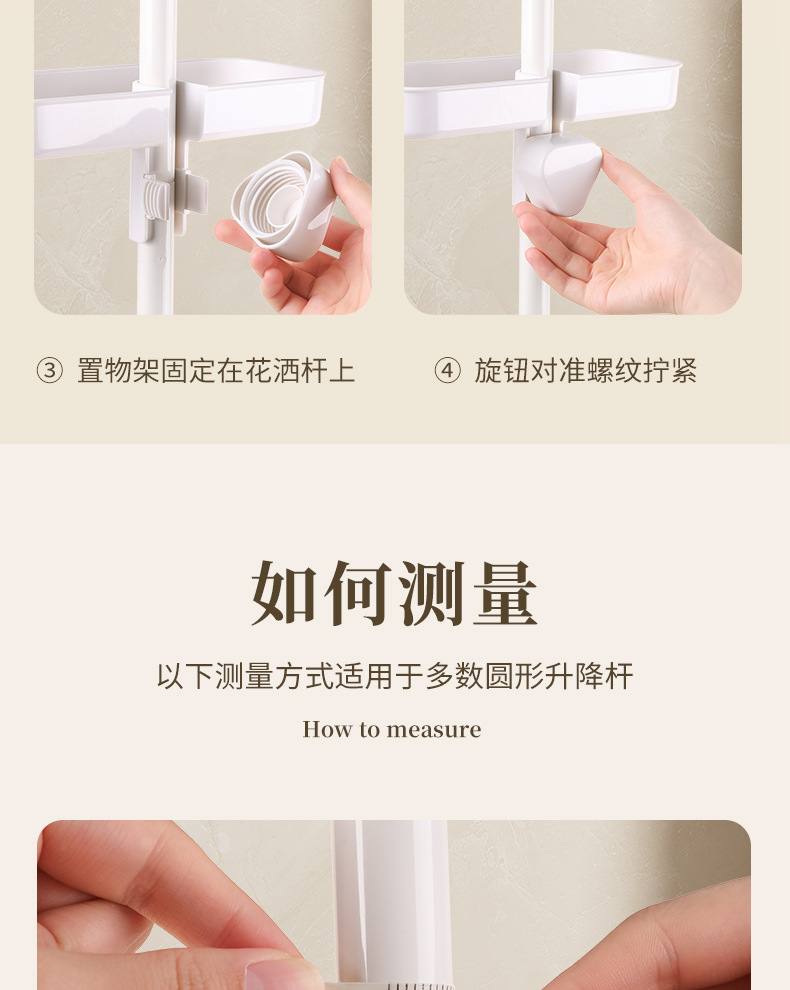 ③ 置物架固定在花洒杆上

④ 旋钮对准螺纹拧紧

如何测量

以下测量方式适用于多数圆形升降杆

How to measure