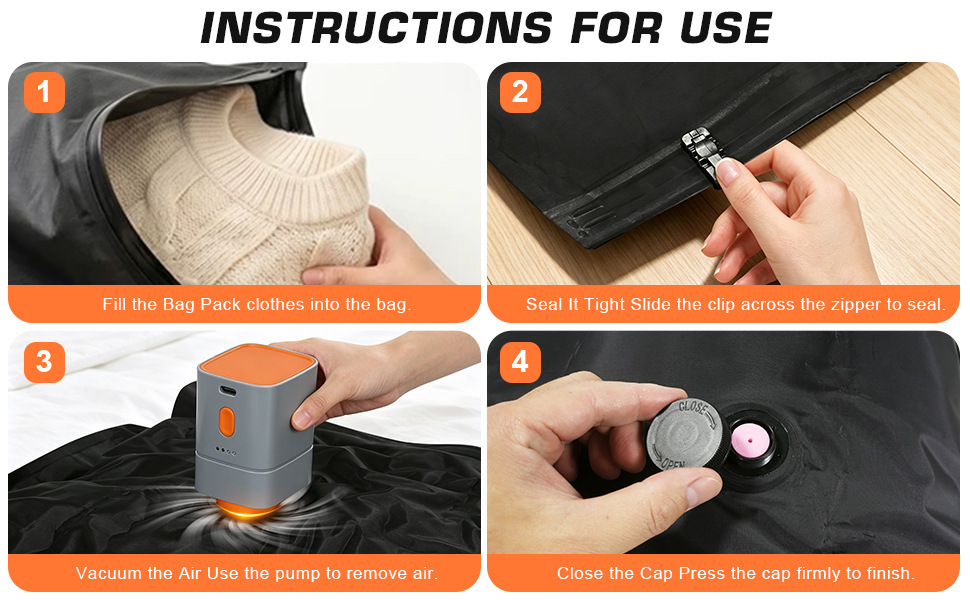 INSTRUCTIONS FOR USE

1

Fill the Bag Pack clothes into the bag.

2

Seal It Tight Slide the clip across the zipper to seal.

3

Vacuum the Air Use the pump to remove air.

4

CLOSE

OPEN

Close the Cap Press the cap firmly to finish.