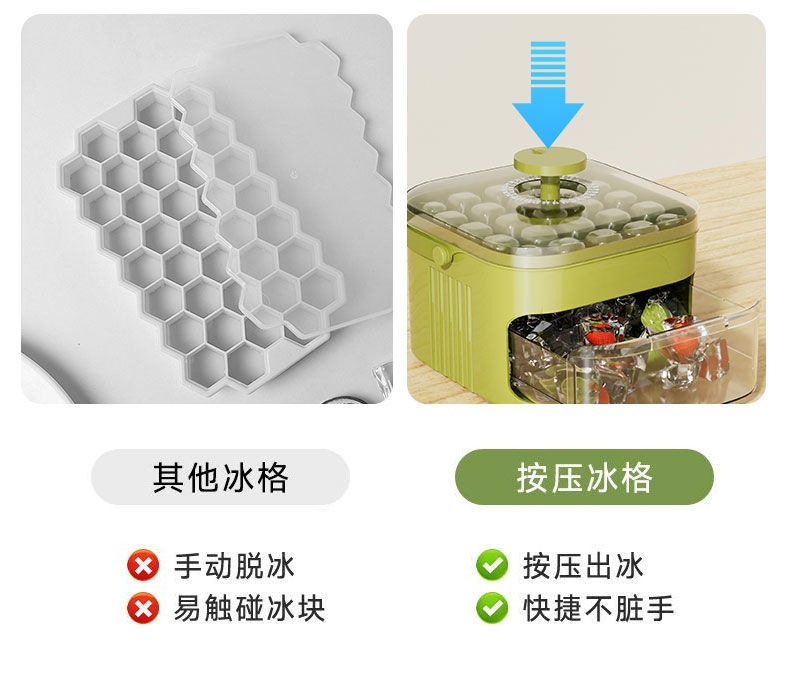 其他冰格

手动脱冰
易触碰冰块

按压冰格

按压出冰
快捷不脏手