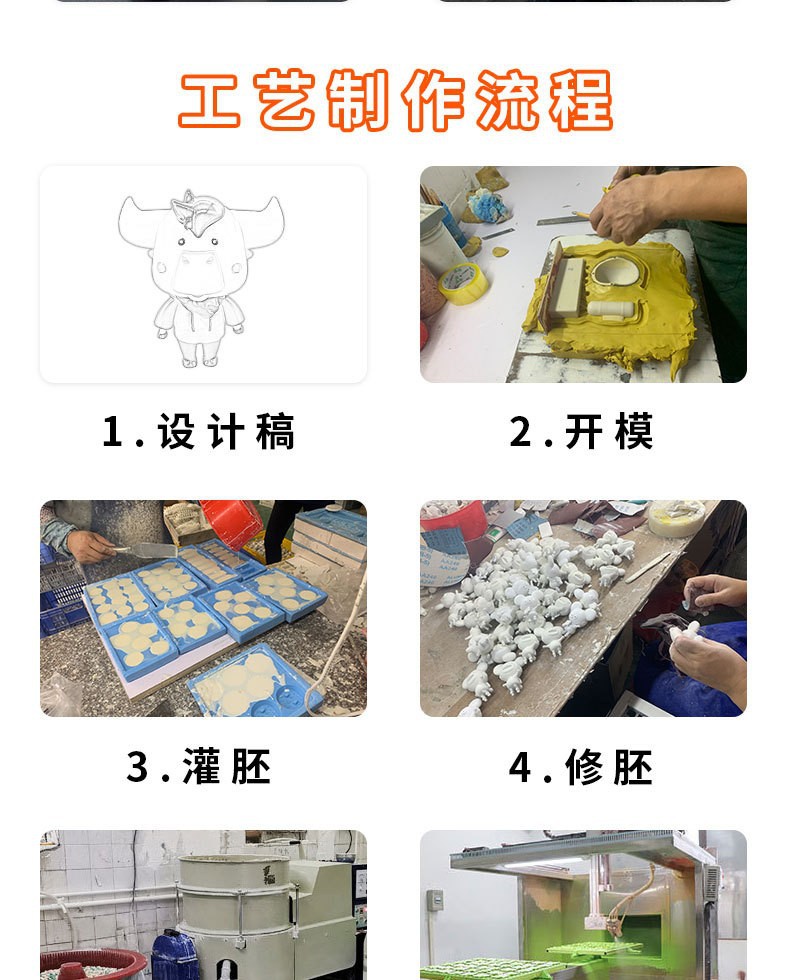 工艺制作流程

1.设计稿

2.开模

3.灌胚

4.修胚