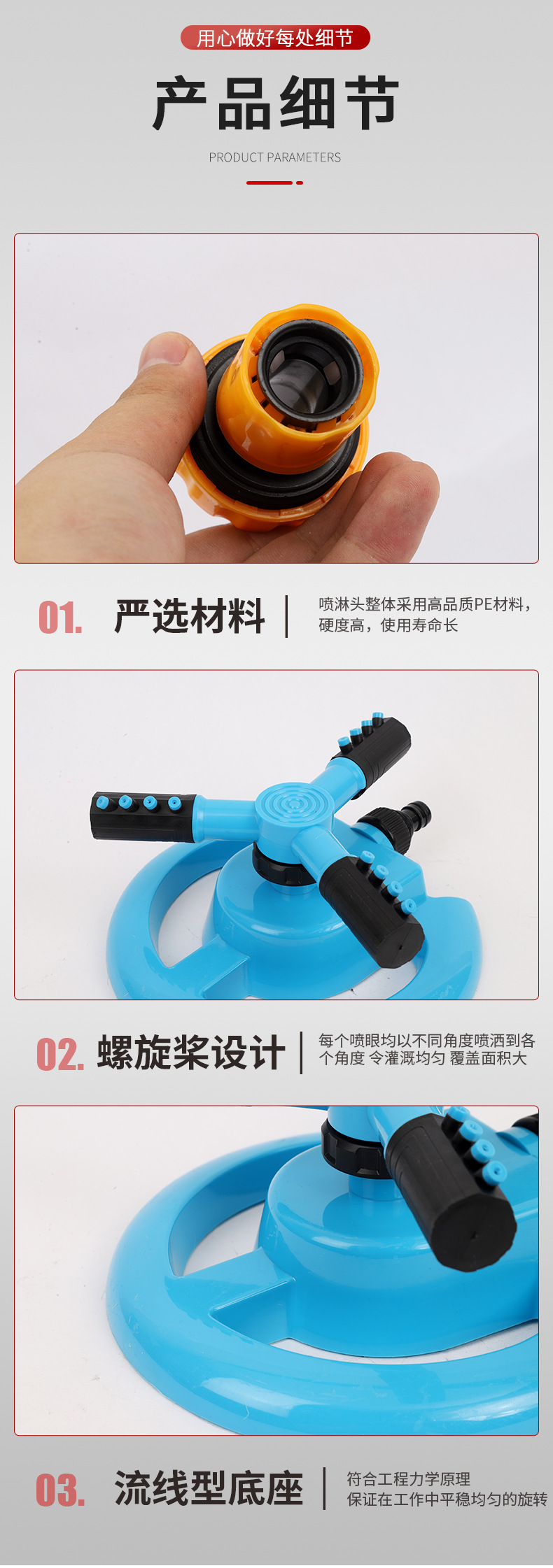 用心做好每处细节

产品细节

PRODUCT PARAMETERS

01. 严选材料

喷淋头整体采用高品质PE材料，硬度高，使用寿命长

02. 螺旋桨设计

每个喷眼均以不同角度喷洒到各个角度 令灌溉均匀 覆盖面积大

03. 流线型底座

符合工程力学原理
保证在工作中平稳均匀的旋转