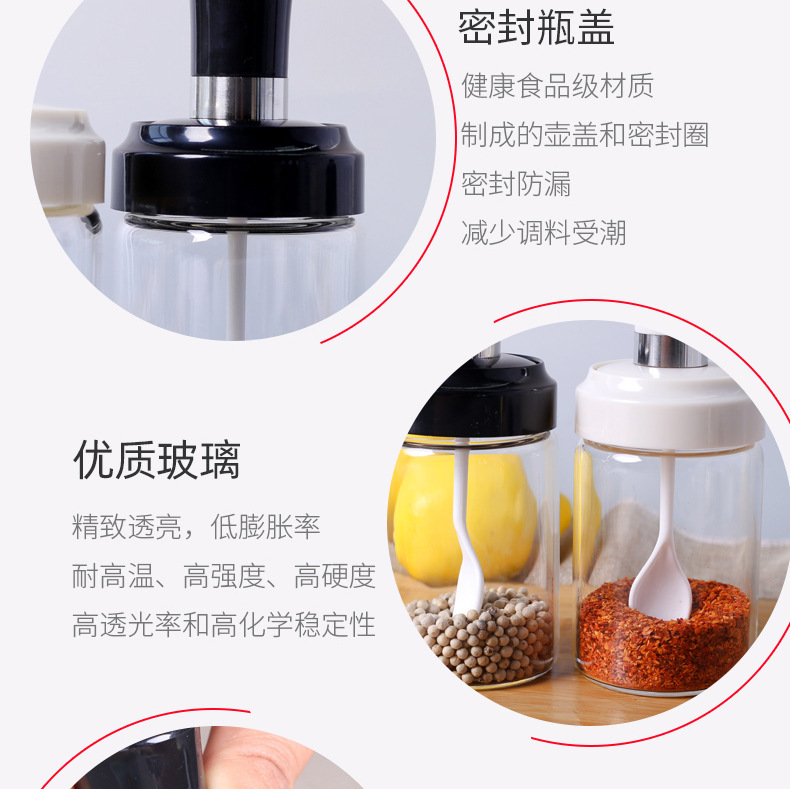 密封瓶盖

健康食品级材质
制成的壶盖和密封圈
密封防漏
减少调料受潮

优质玻璃

精致透亮，低膨胀率
耐高温、高强度、高硬度
高透光率和高化学稳定性