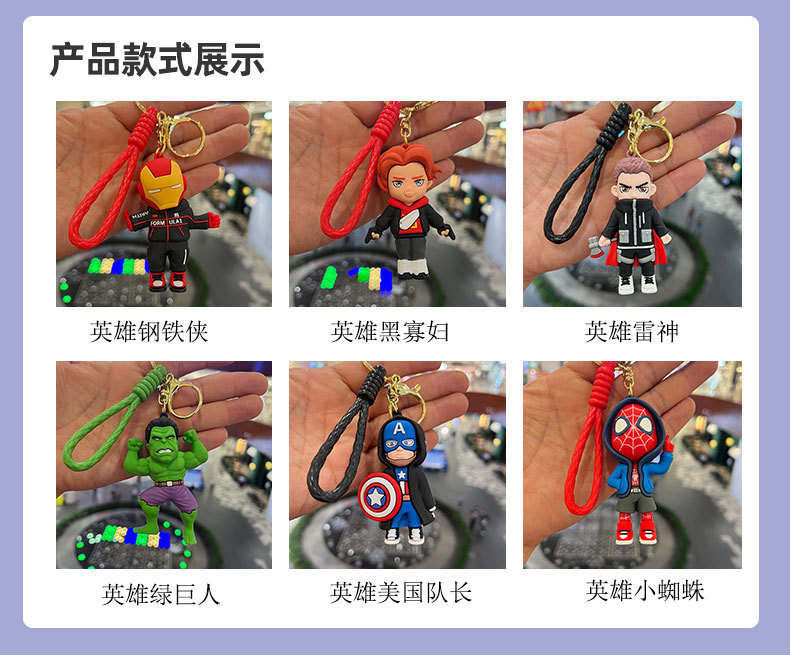 产品款式展示

FORMULA1

英雄钢铁侠

英雄黑寡妇

英雄雷神

A

英雄绿巨人

英雄美国队长

英雄小蜘蛛