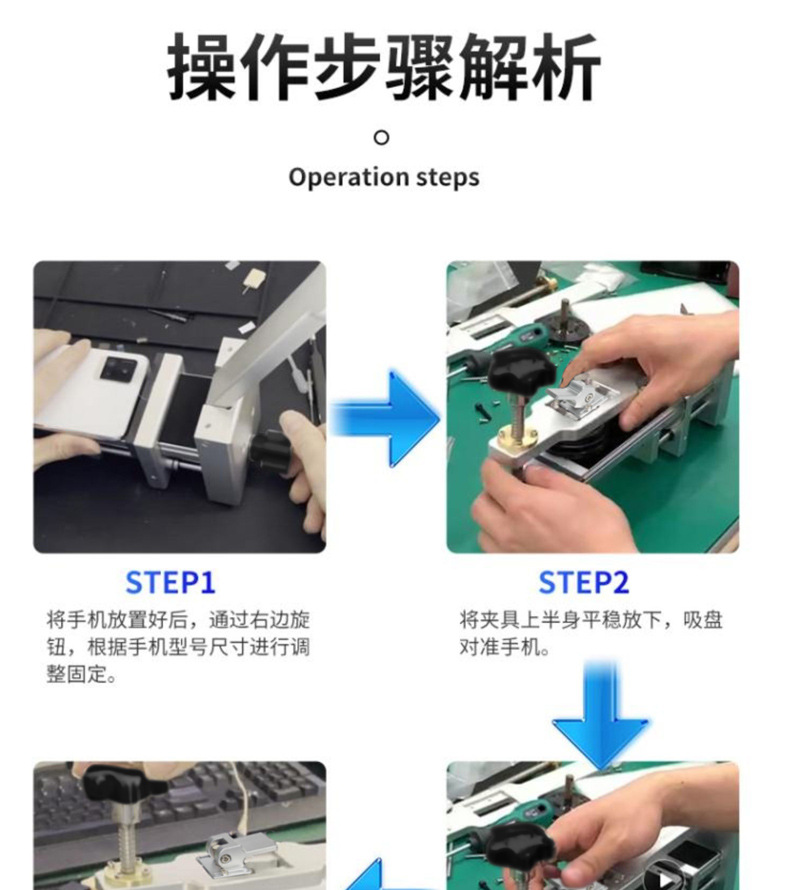 操作步骤解析

Operation steps

STEP1

将手机放置好后，通过右边旋钮，根据手机型号尺寸进行调整固定。

STEP2

将夹具上半身平稳放下，吸盘对准手机。