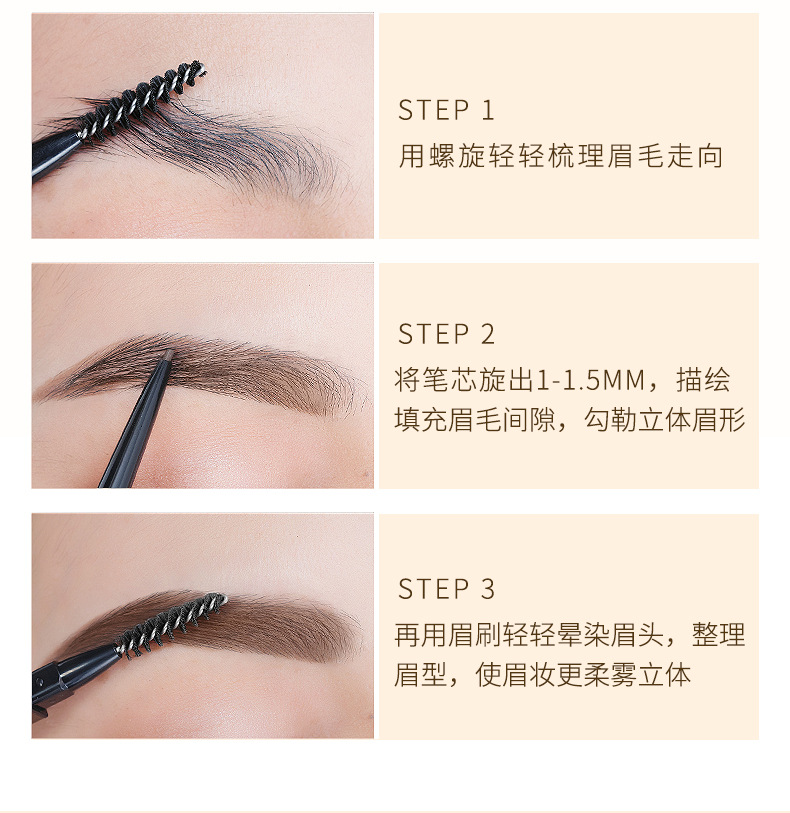 STEP 1
用螺旋轻轻梳理眉毛走向

STEP 2
将笔芯旋出1-1.5MM，描绘填充眉毛间隙，勾勒立体眉形

STEP 3
再用眉刷轻轻晕染眉头，整理眉型，使眉妆更柔雾立体