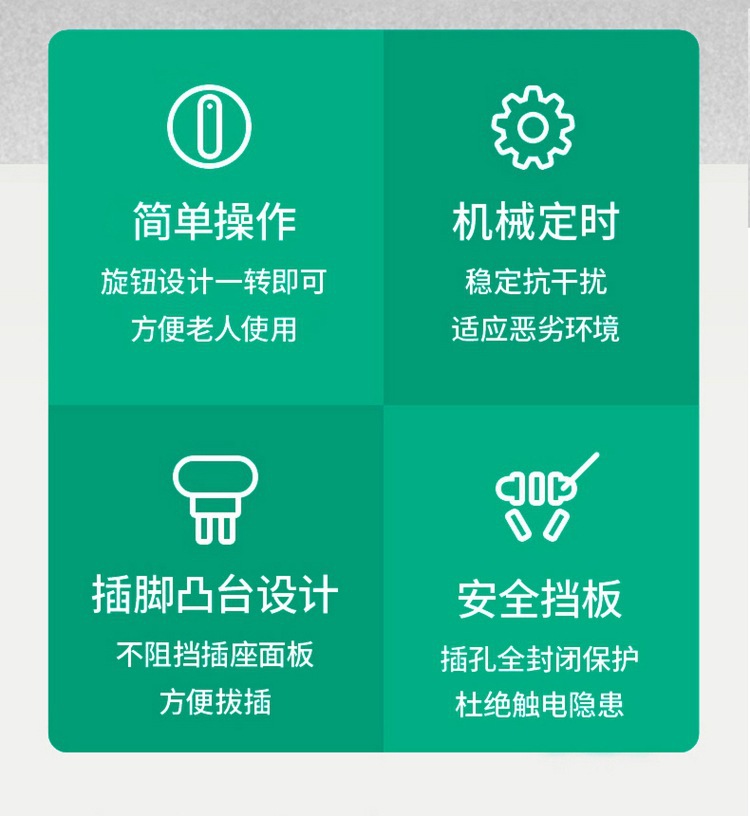 简单操作

旋钮设计一转即可
方便老人使用

机械定时

稳定抗干扰
适应恶劣环境

插脚凸台设计

不阻挡插座面板
方便拔插

安全挡板

插孔全封闭保护
杜绝触电隐患