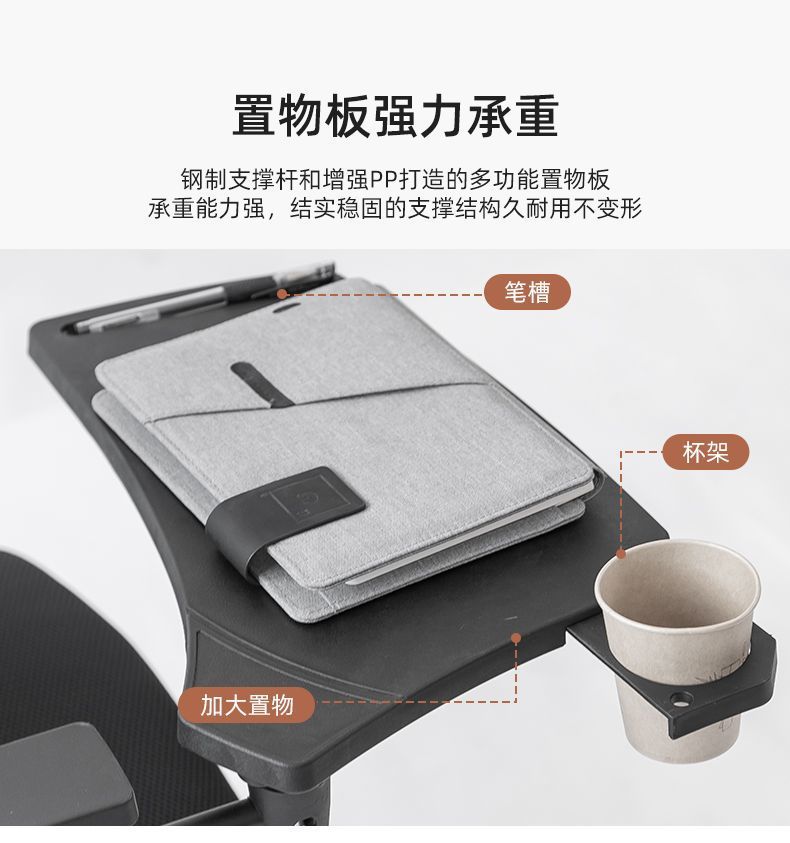 置物板强力承重

钢制支撑杆和增强PP打造的多功能置物板
承重能力强，结实稳固的支撑结构久耐用不变形

笔槽

杯架

加大置物