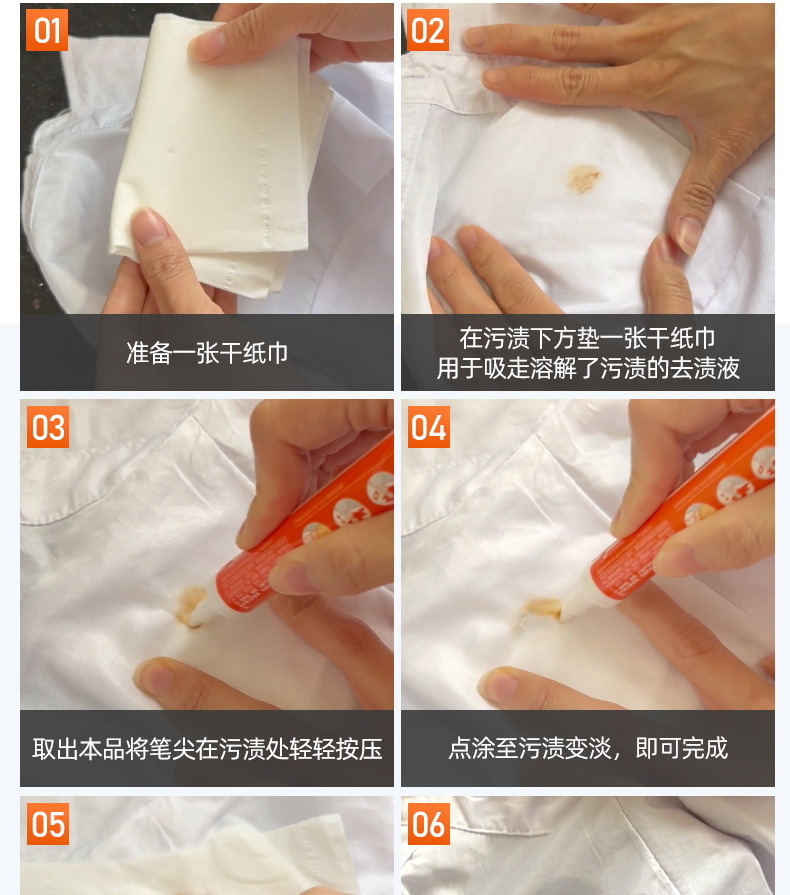 01

准备一张干纸巾

02

在污渍下方垫一张干纸巾
用于吸走溶解了污渍的去渍液

03

取出本品将笔尖在污渍处轻轻按压

04

点涂至污渍变淡，即可完成

05

06