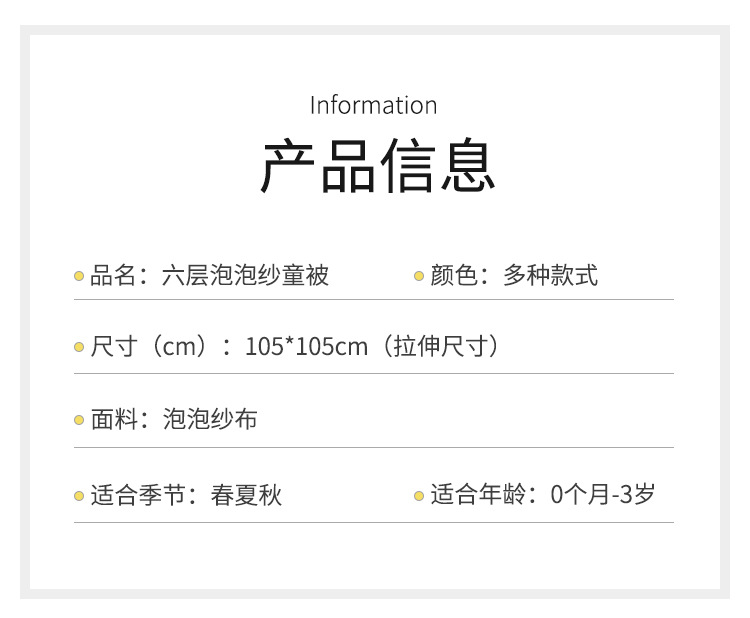 Information

产品信息

• 品名：六层泡泡纱童被 • 颜色：多种款式

• 尺寸（cm）：105*105cm（拉伸尺寸）

• 面料：泡泡纱布

• 适合季节：春夏秋 • 适合年龄：0个月-3岁