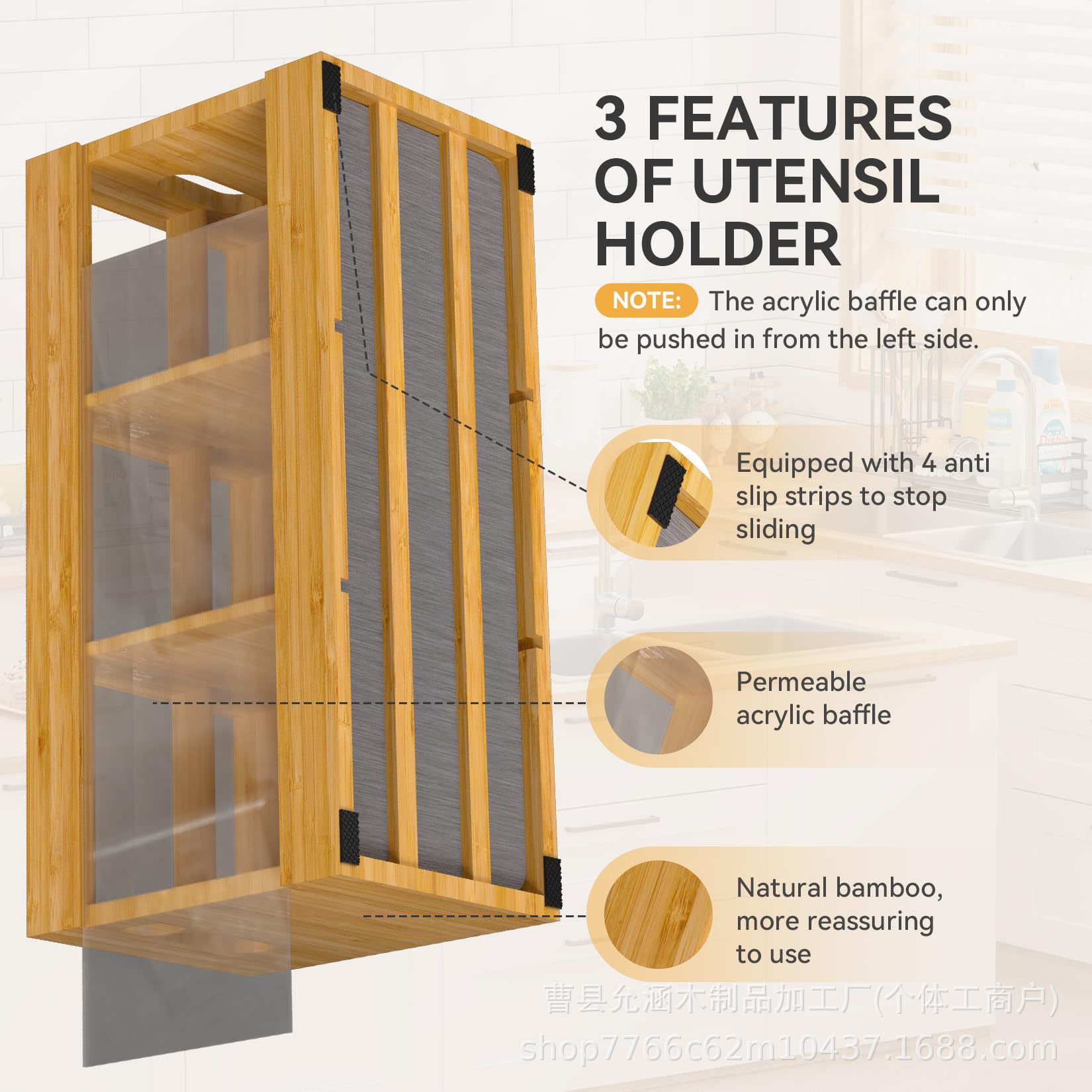 3 FEATURES OF UTENSIL HOLDER

NOTE: The acrylic baffle can only be pushed in from the left side.

Equipped with 4 anti slip strips to stop sliding

Permeable acrylic baffle

Natural bamboo, more reassuring to use

曹县允涵木制品加工厂(个体工商户)
shop7766c62m10437.1688.com