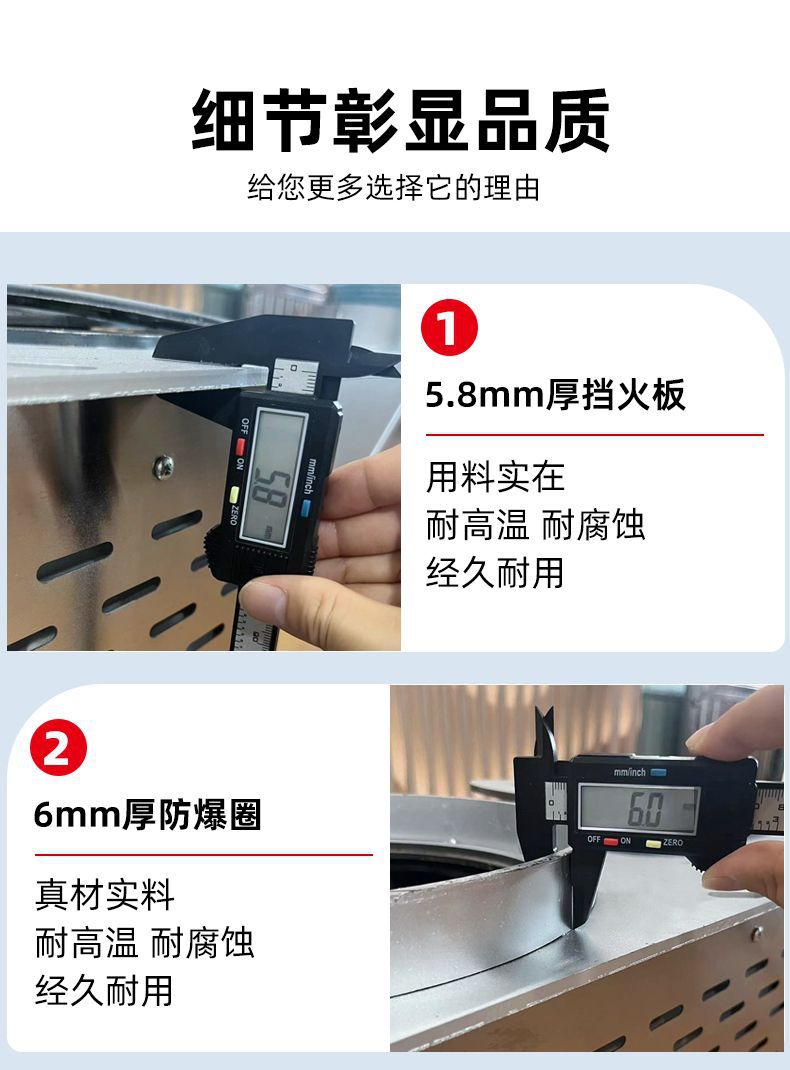 细节彰显品质
给您更多选择它的理由

OFF ON ZERO mm/inch 5.8

1
5.8mm厚挡火板

用料实在
耐高温 耐腐蚀
经久耐用

2
6mm厚防爆圈

真材实料
耐高温 耐腐蚀
经久耐用

mm/inch 6.0 OFF ON ZERO