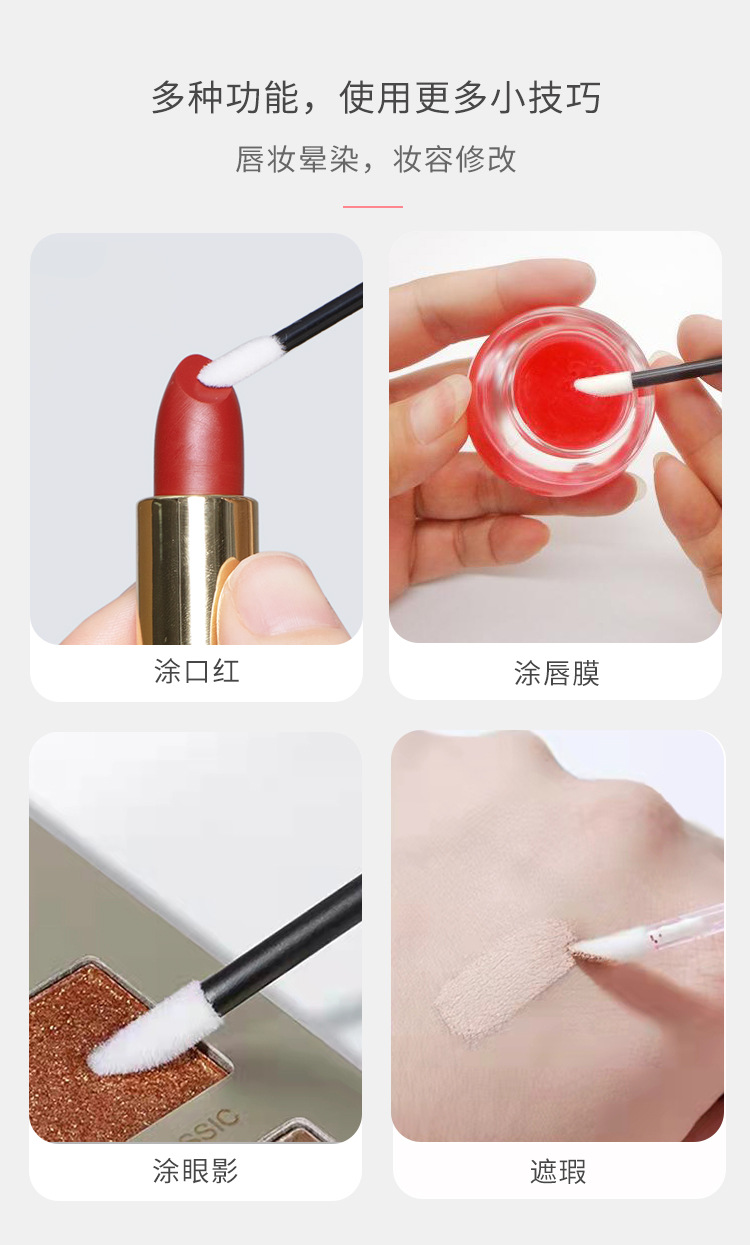 多种功能，使用更多小技巧

唇妆晕染，妆容修改

涂口红

涂唇膜

SSIC

涂眼影

遮瑕