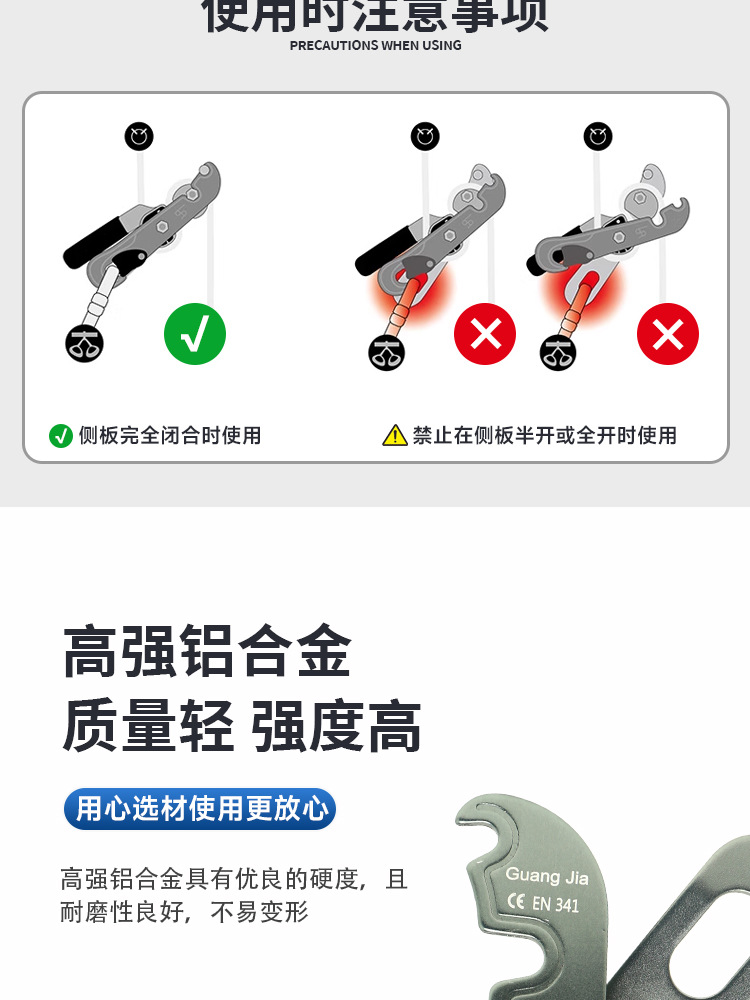 使用时注意事项
PRECAUTIONS WHEN USING

侧板完全闭合时使用

禁止在侧板半开或全开时使用

高强铝合金
质量轻 强度高

用心选材使用更放心

高强铝合金具有优良的硬度，且耐磨性良好，不易变形

Guang Jia
CE EN 341