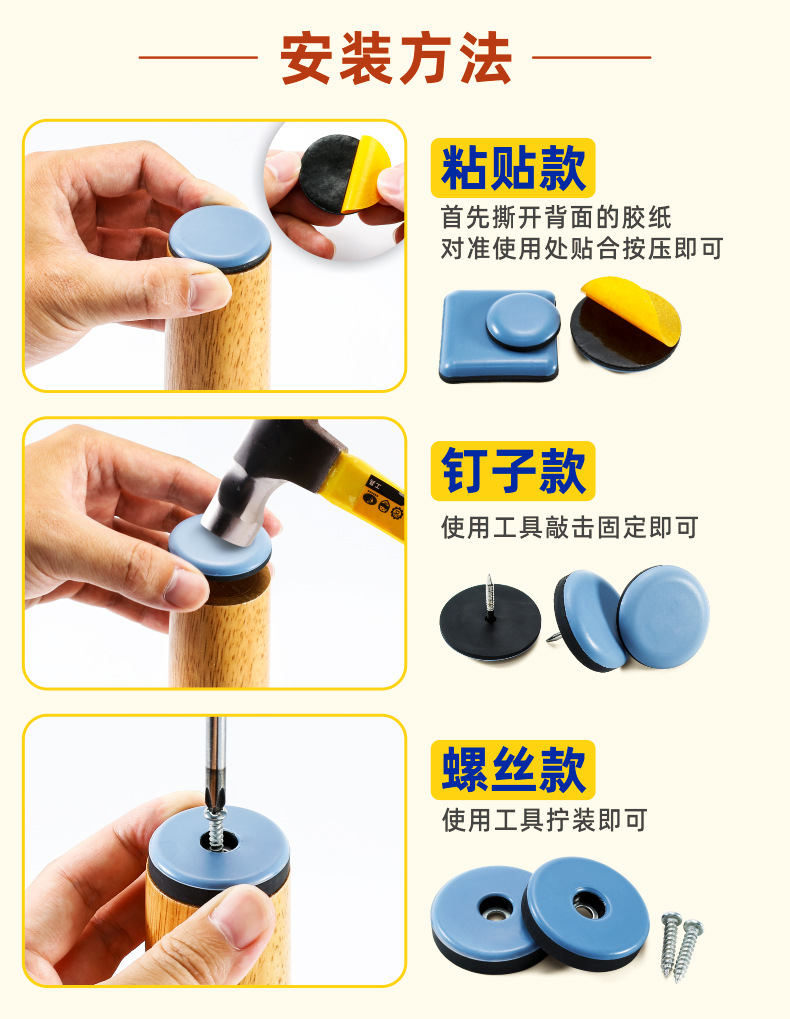 安装方法

粘贴款

首先撕开背面的胶纸
对准使用处贴合按压即可

钉子款

使用工具敲击固定即可

螺丝款

使用工具拧装即可