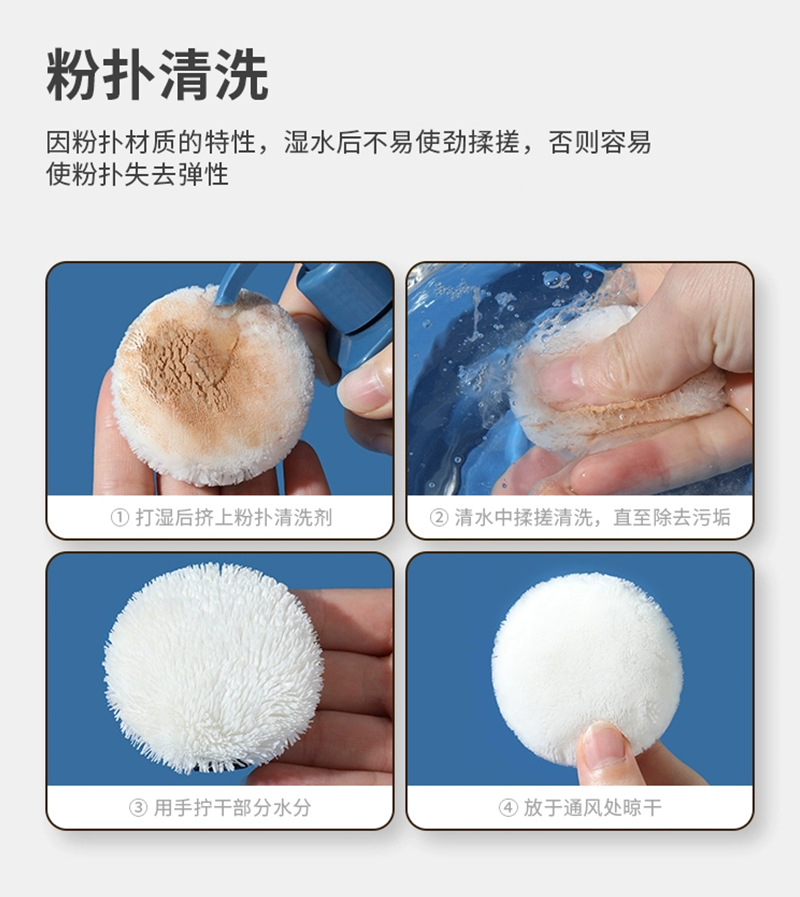 粉扑清洗

因粉扑材质的特性，湿水后不易使劲揉搓，否则容易使粉扑失去弹性

① 打湿后挤上粉扑清洗剂

② 清水中揉搓清洗，直至除去污垢

③ 用手拧干部分水分

④ 放于通风处晾干