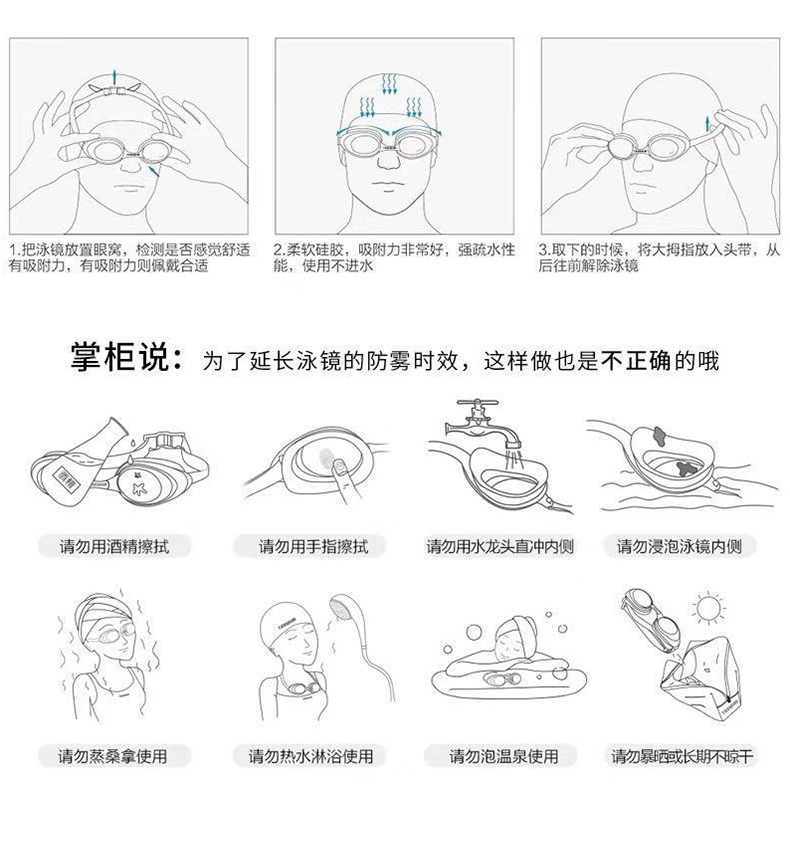 1.把泳镜放置眼窝，检测是否感觉舒适有吸附力，有吸附力则佩戴合适

2.柔软硅胶，吸附力非常好，强疏水性能，使用不进水

3.取下的时候，将大拇指放入头带，从后往前解除泳镜

掌柜说：为了延长泳镜的防雾时效，这样做也是不正确的哦

酒精

请勿用酒精擦拭

请勿用手指擦拭

请勿用水龙头直冲内侧

请勿浸泡泳镜内侧

请勿蒸桑拿使用

请勿热水淋浴使用

请勿泡温泉使用

请勿暴晒或长期不晾干