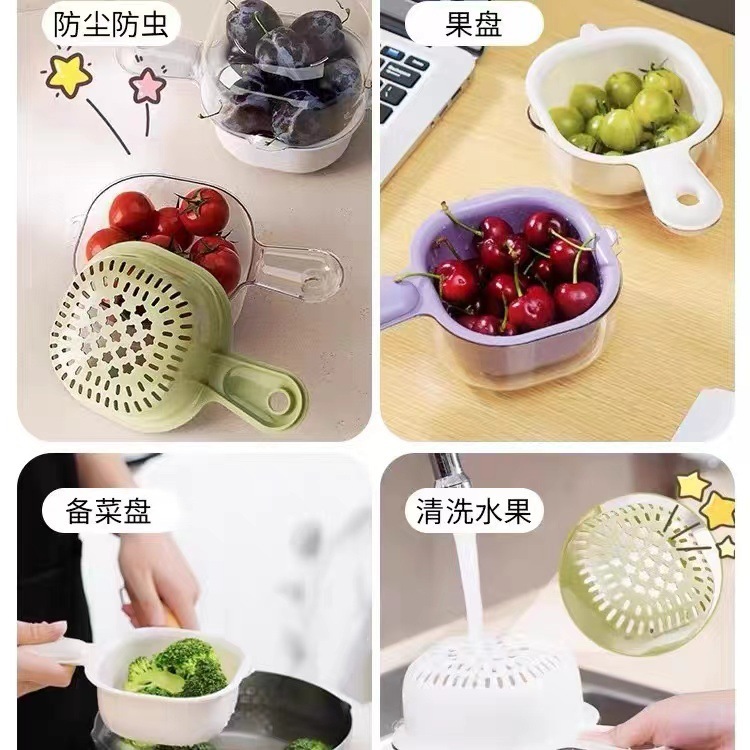 防尘防虫

果盘

备菜盘

清洗水果