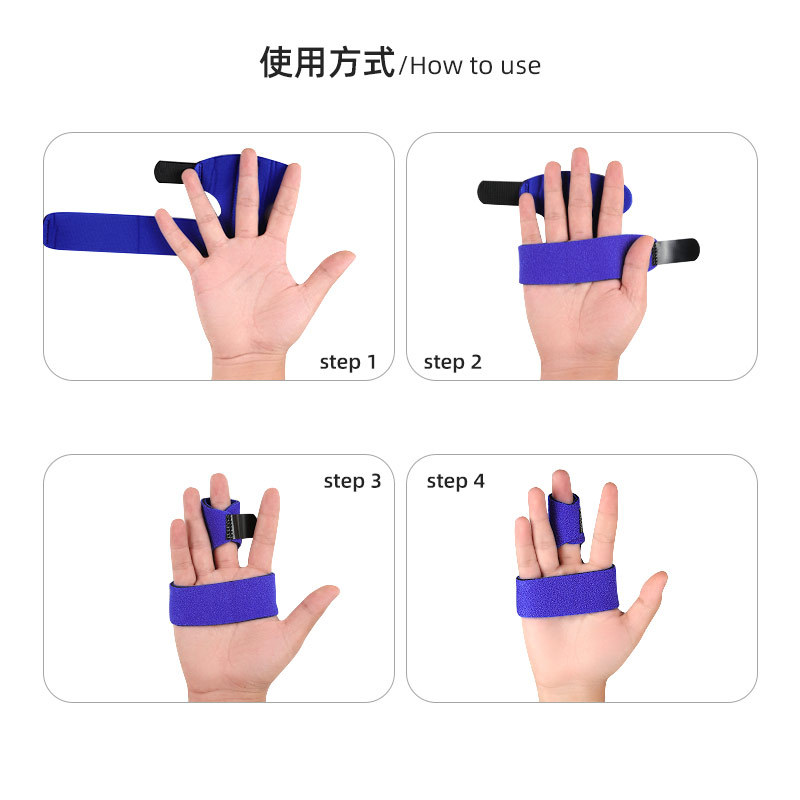 使用方式/How to use

step 1

step 2

step 3

step 4