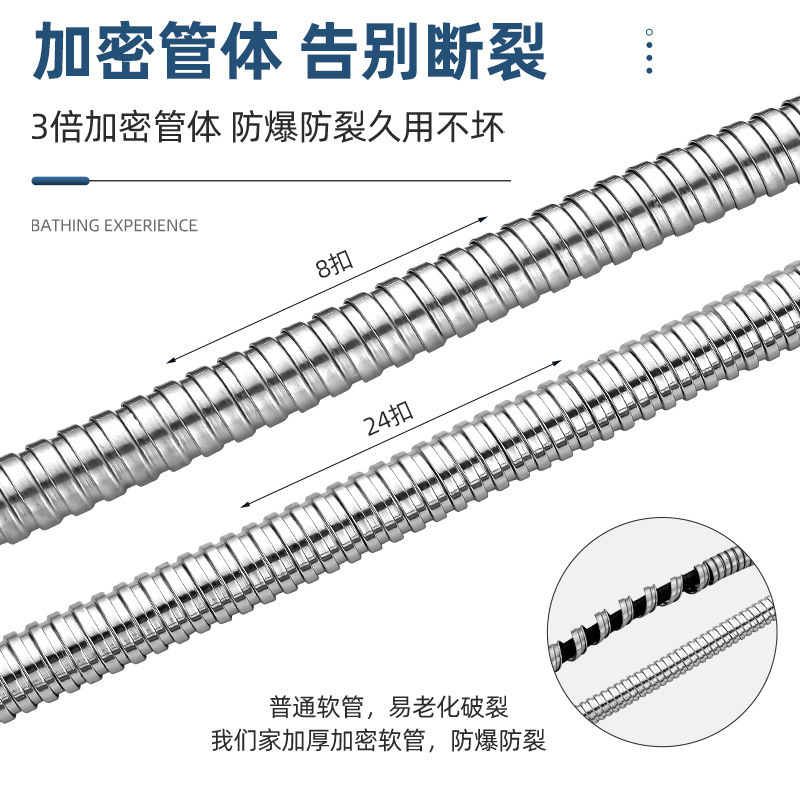 加密管体 告别断裂

3倍加密管体 防爆防裂久用不坏

BATHING EXPERIENCE

8扣

24扣

普通软管，易老化破裂
我们家加厚加密软管，防爆防裂