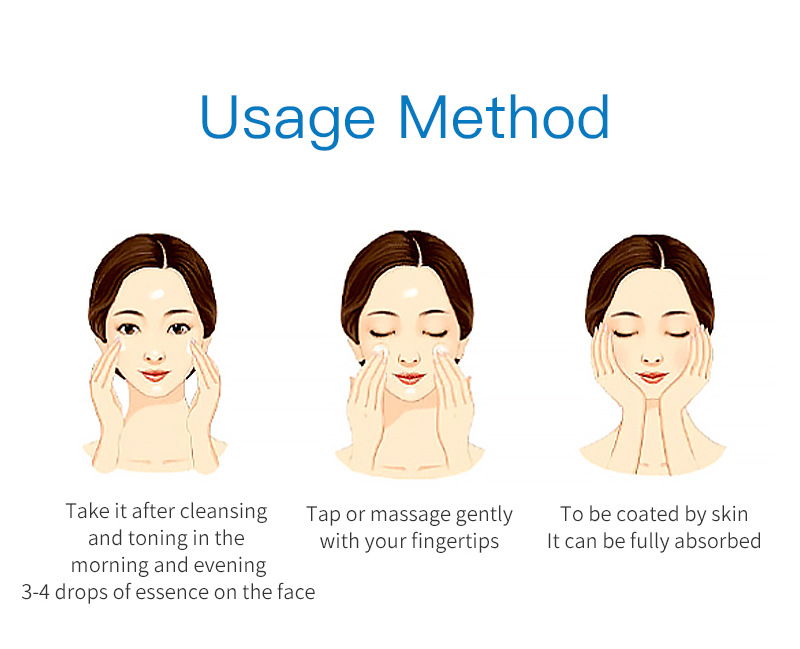 Usage Method

Take it after cleansing and toning in the morning and evening
3-4 drops of essence on the face

Tap or massage gently with your fingertips

To be coated by skin
It can be fully absorbed