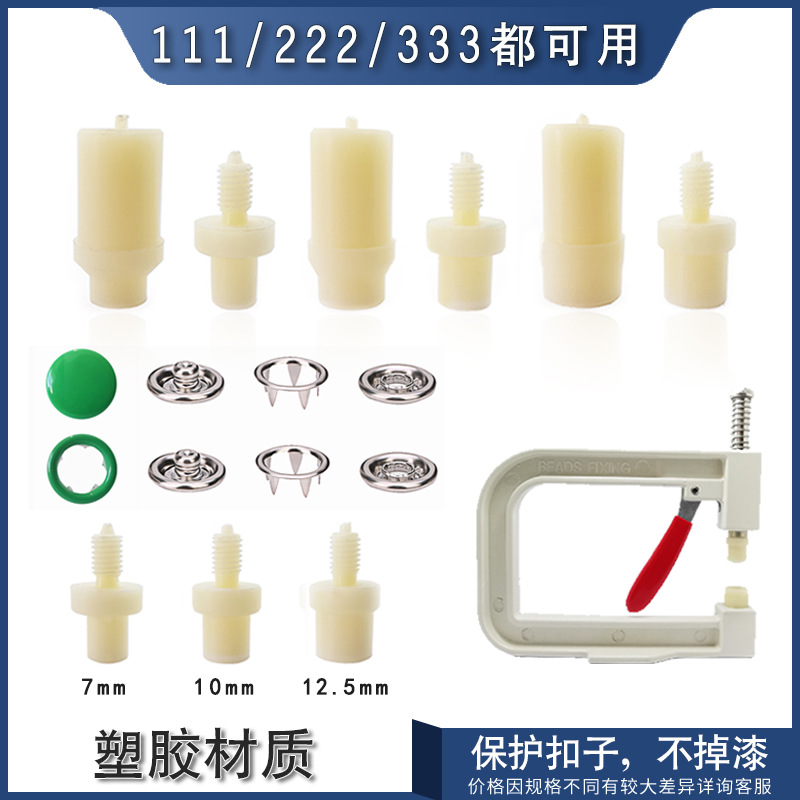 111/222/333都可用

BEADS FIXING

7mm

10mm

12.5mm

塑胶材质

保护扣子，不掉漆

价格因规格不同有较大差异详询客服