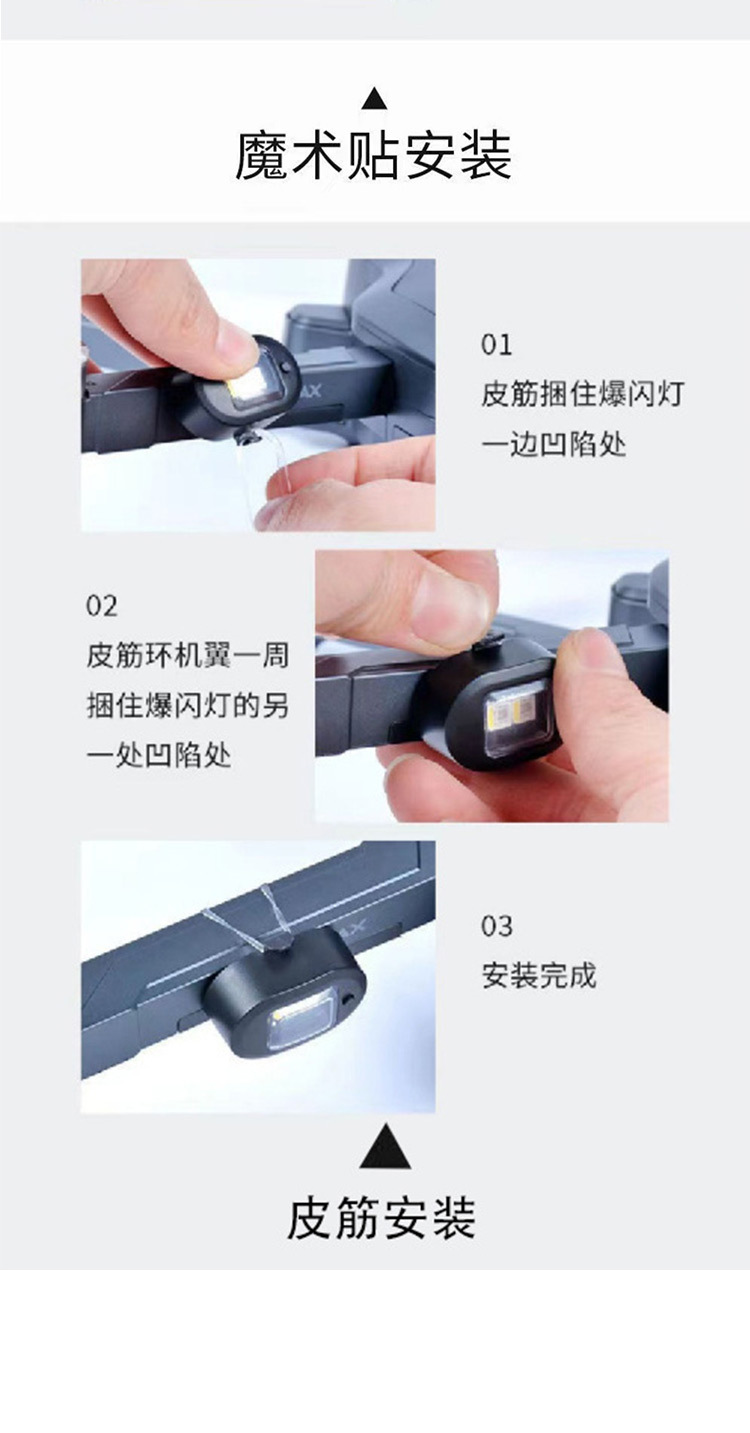 魔术贴安装

01
皮筋捆住爆闪灯一边凹陷处

02
皮筋环机翼一周捆住爆闪灯的另一处凹陷处

03
安装完成

皮筋安装