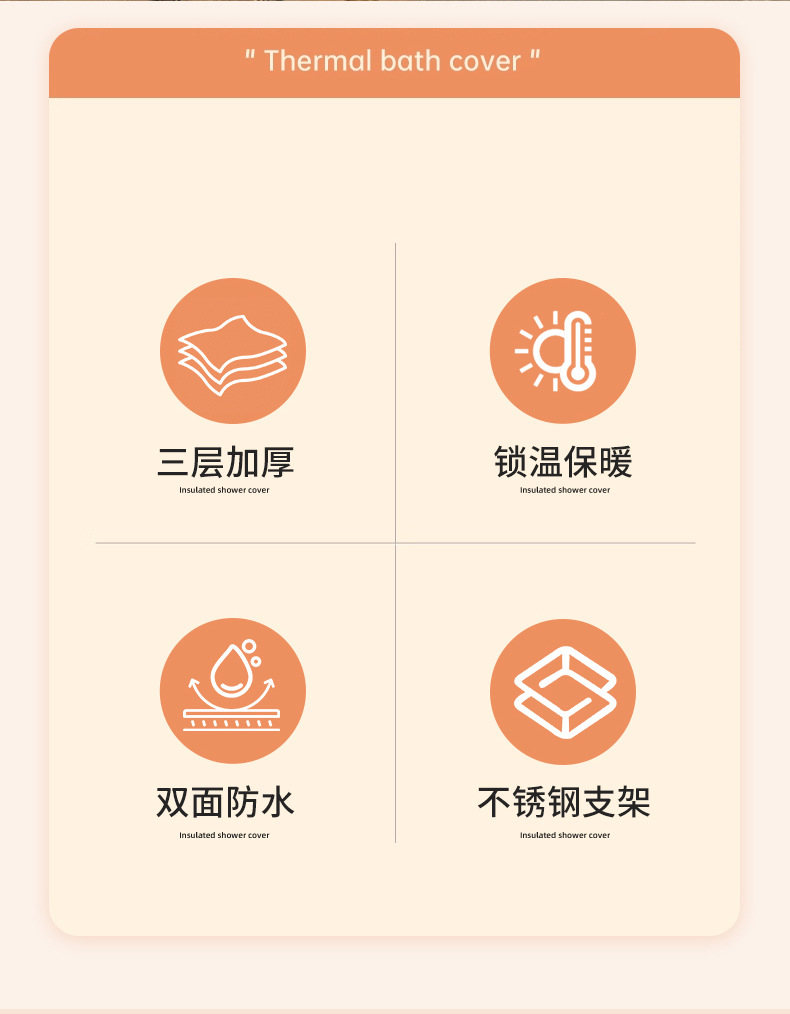 " Thermal bath cover "

三层加厚
Insulated shower cover

锁温保暖
Insulated shower cover

双面防水
Insulated shower cover

不锈钢支架
Insulated shower cover