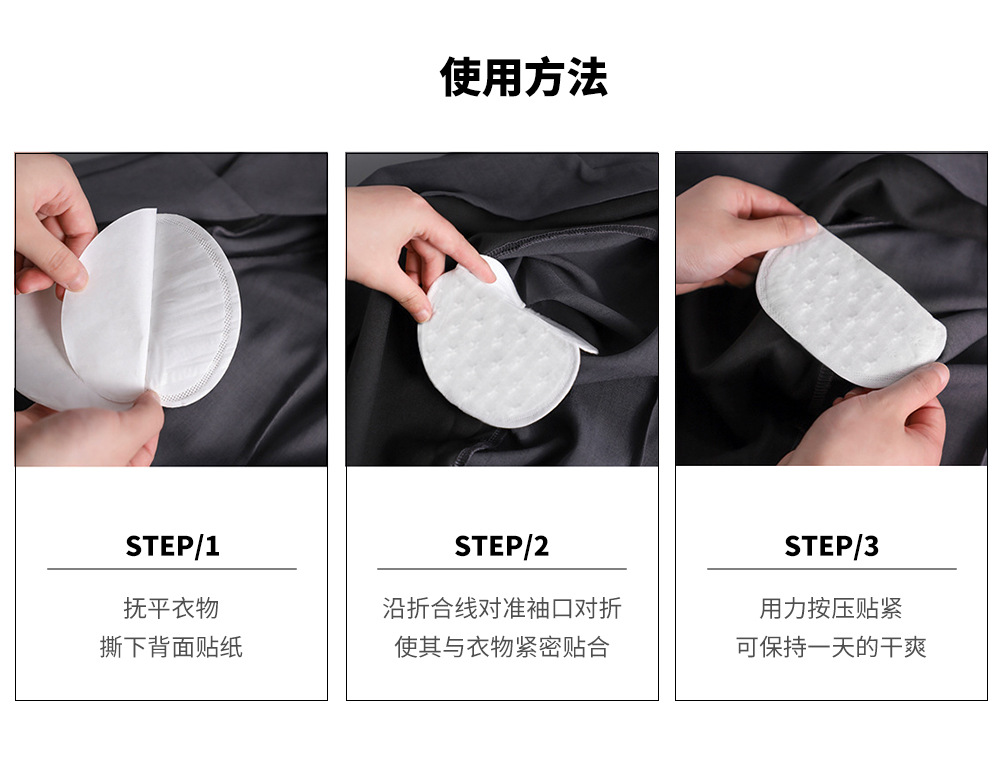 使用方法

STEP/1

抚平衣物
撕下背面贴纸

STEP/2

沿折合线对准袖口对折
使其与衣物紧密贴合

STEP/3

用力按压贴紧
可保持一天的干爽